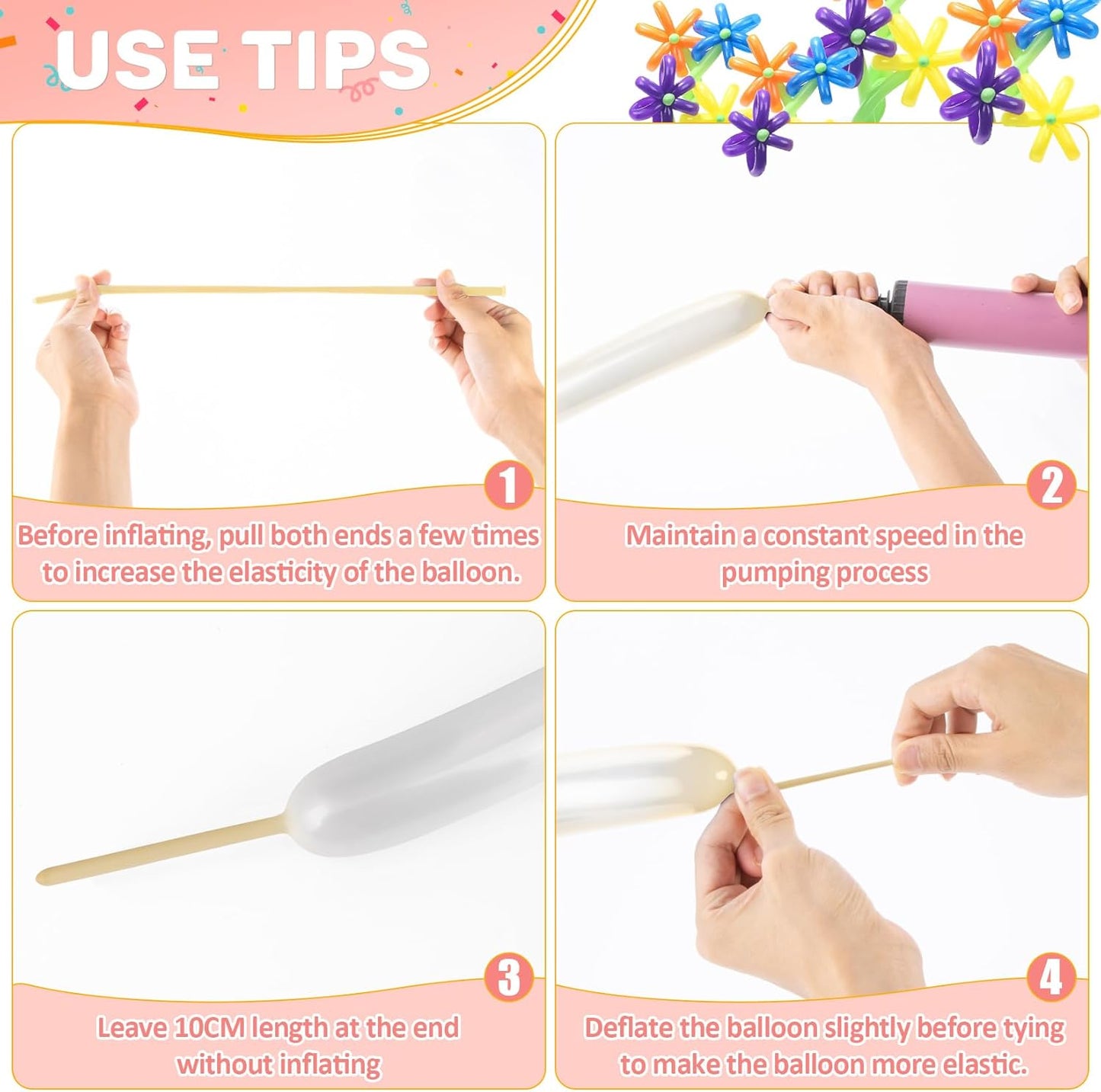 USE TIPS

1
Before inflating, pull both ends a few times to increase the elasticity of the balloon.

2
Maintain a constant speed in the pumping process

3
Leave 10CM length at the end without inflating

4
Deflate the balloon slightly before tying to make the balloon more elastic.