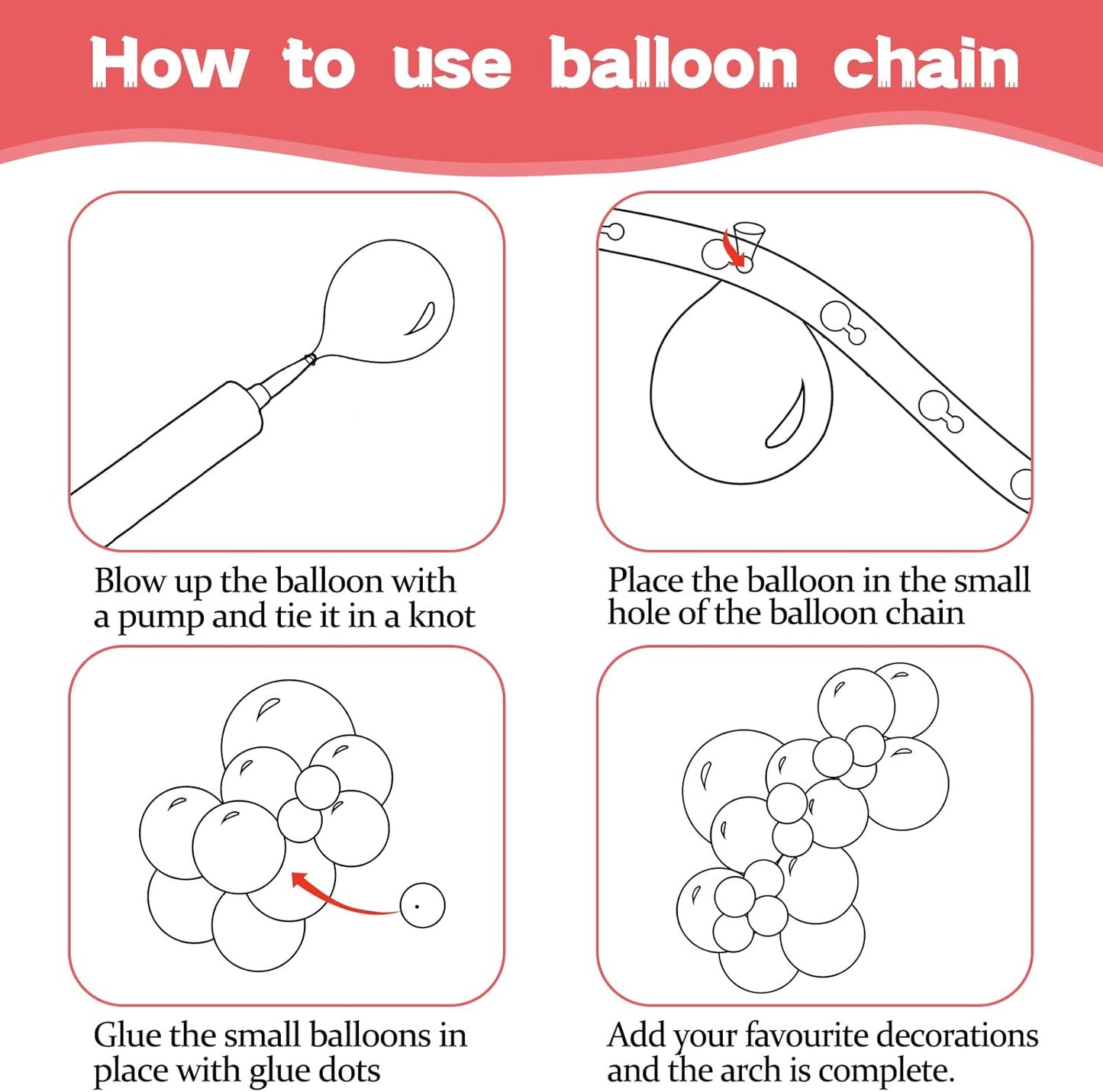 How to use balloon chain

Blow up the balloon with a pump and tie it in a knot

Place the balloon in the small hole of the balloon chain

Glue the small balloons in place with glue dots

Add your favourite decorations and the arch is complete.