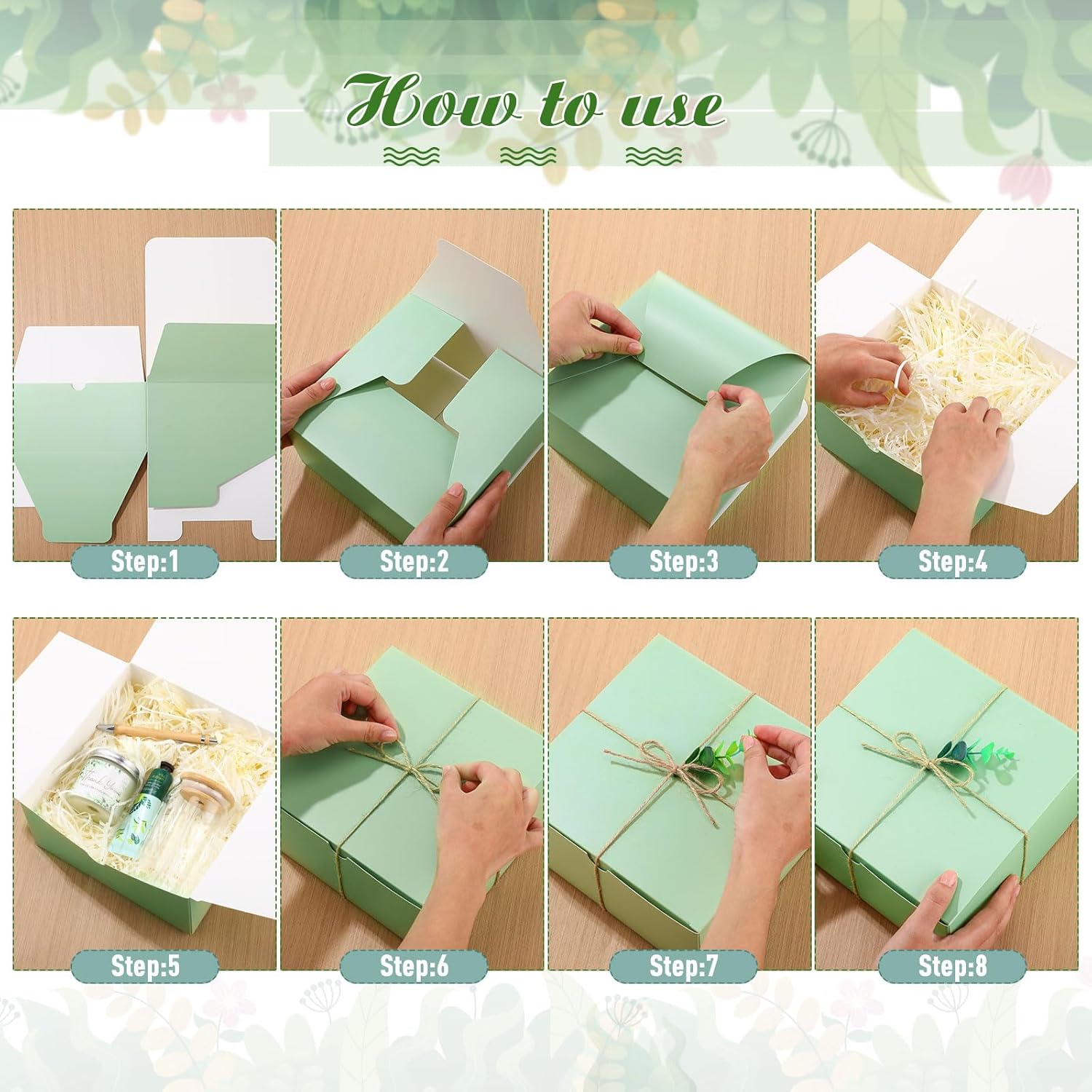 How to use

Step:1
Step:2
Step:3
Step:4
Step:5
Step:6
Step:7
Step:8