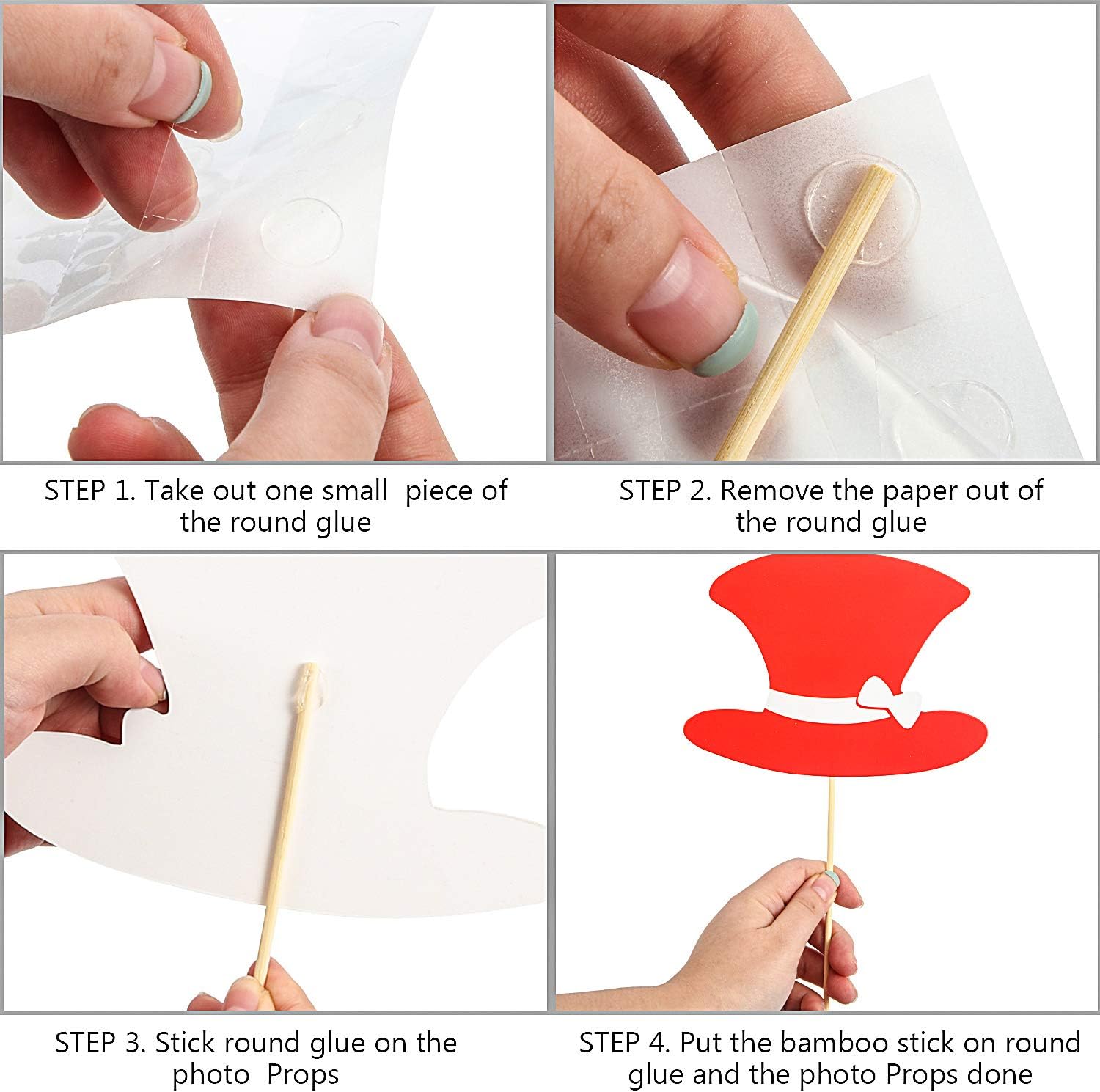 STEP 1. Take out one small piece of the round glue

STEP 2. Remove the paper out of the round glue

STEP 3. Stick round glue on the photo Props

STEP 4. Put the bamboo stick on round glue and the photo Props done