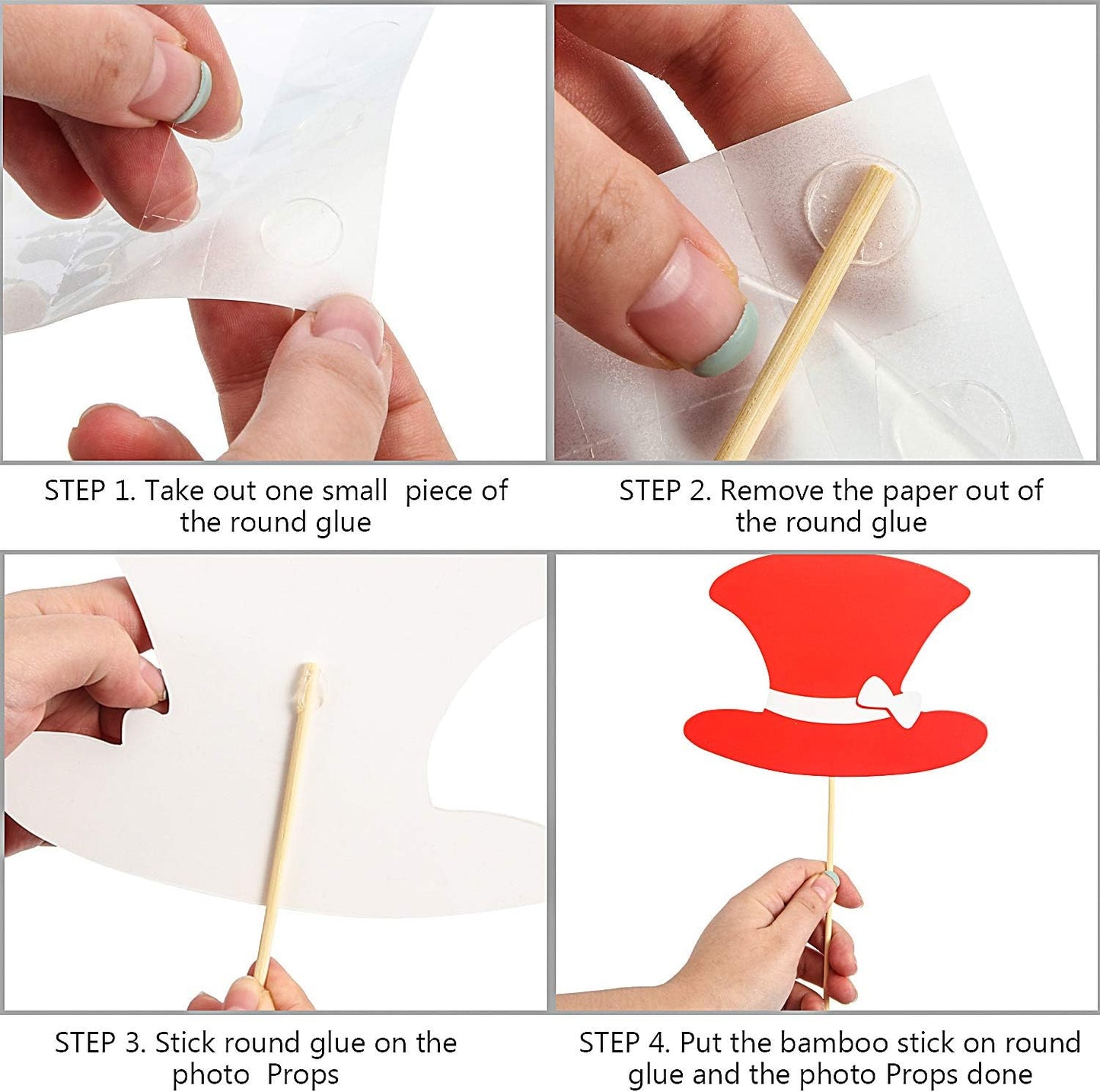 STEP 1. Take out one small piece of the round glue

STEP 2. Remove the paper out of the round glue

STEP 3. Stick round glue on the photo Props

STEP 4. Put the bamboo stick on round glue and the photo Props done