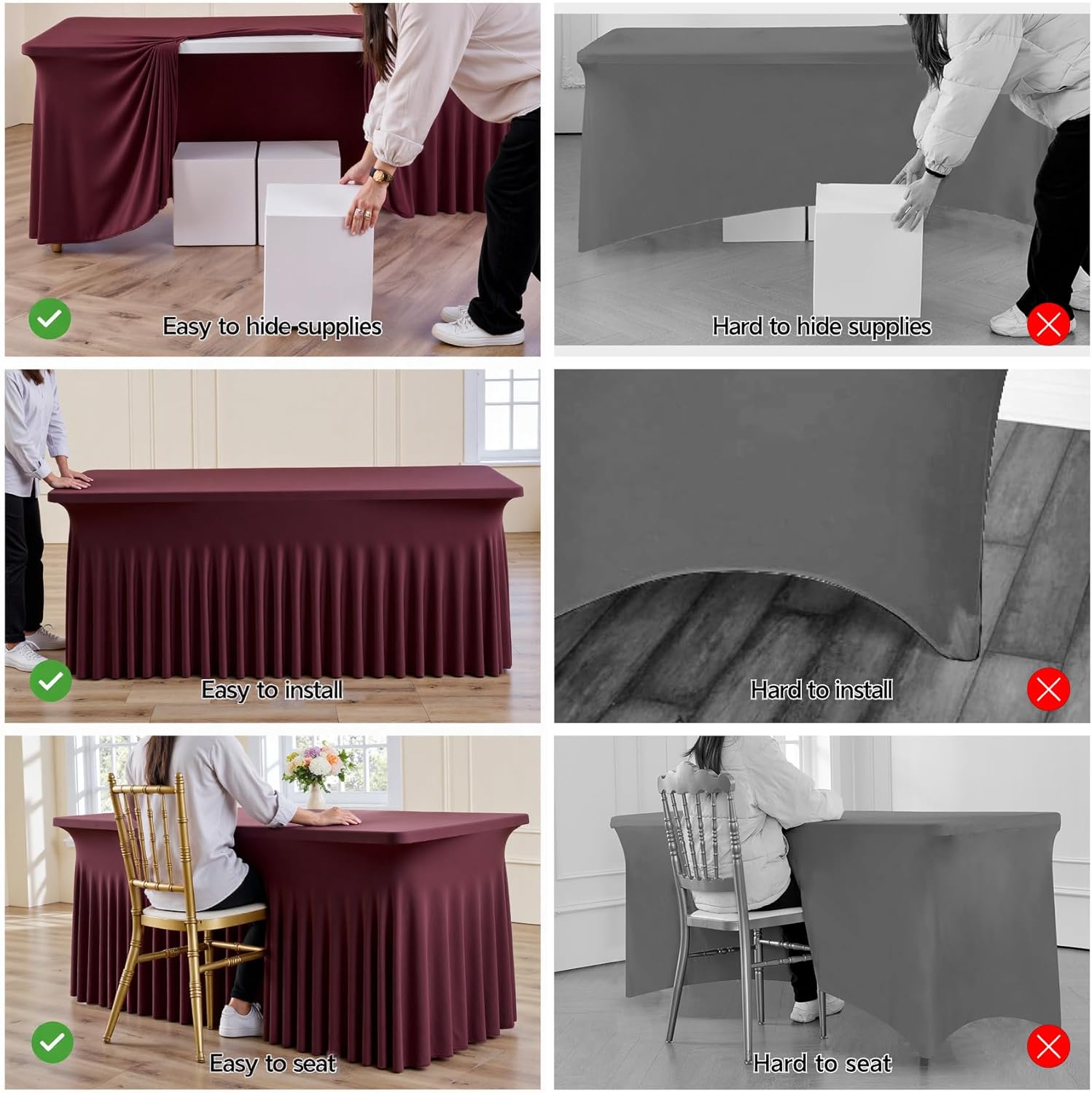 Easy to hide supplies

Hard to hide supplies

Easy to install

Hard to install

Easy to seat

Hard to seat