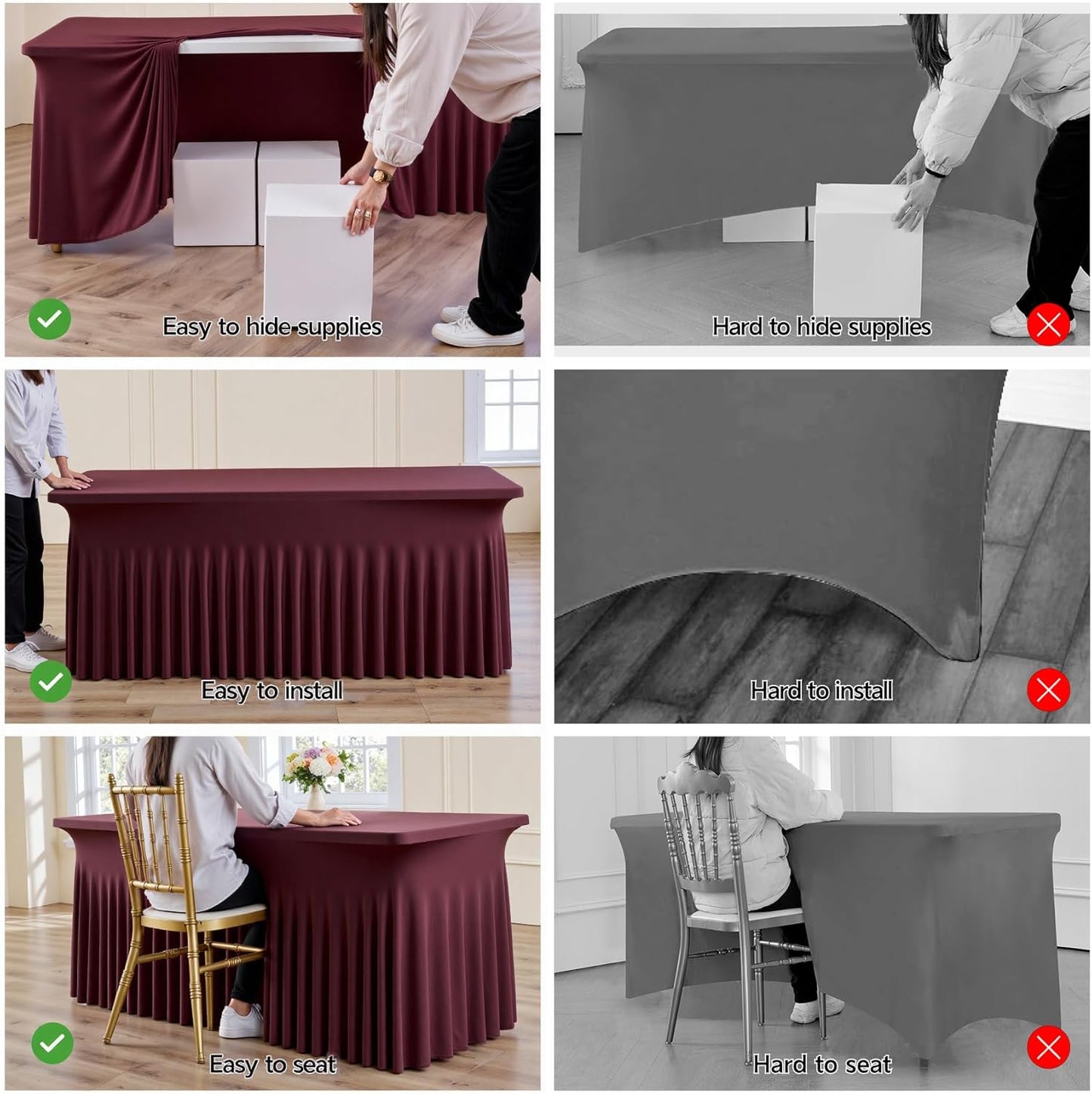 Easy to hide supplies

Hard to hide supplies

Easy to install

Hard to install

Easy to seat

Hard to seat