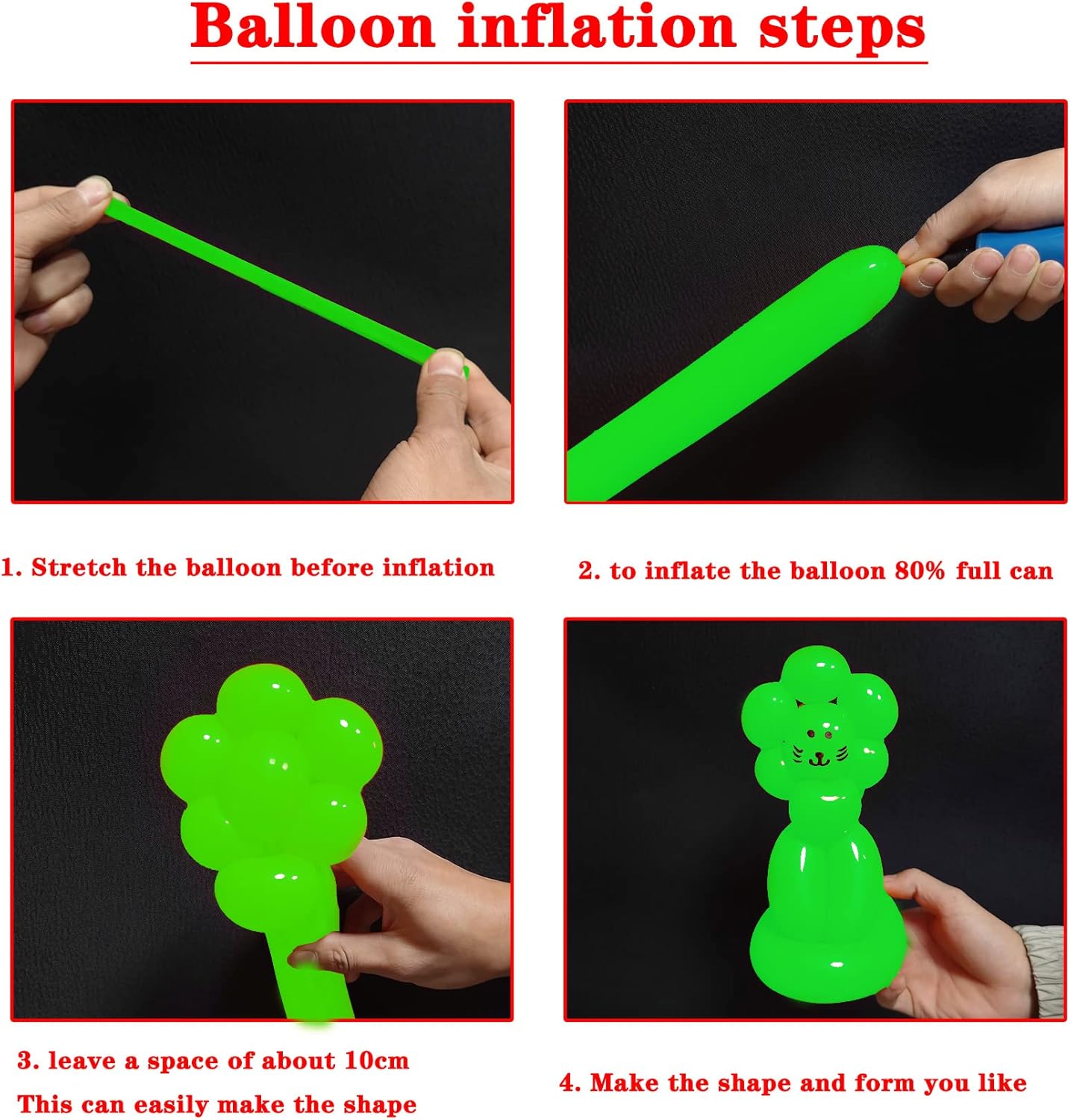 Balloon inflation steps

1. Stretch the balloon before inflation

2. to inflate the balloon 80% full can

3. leave a space of about 10cm
This can easily make the shape

4. Make the shape and form you like