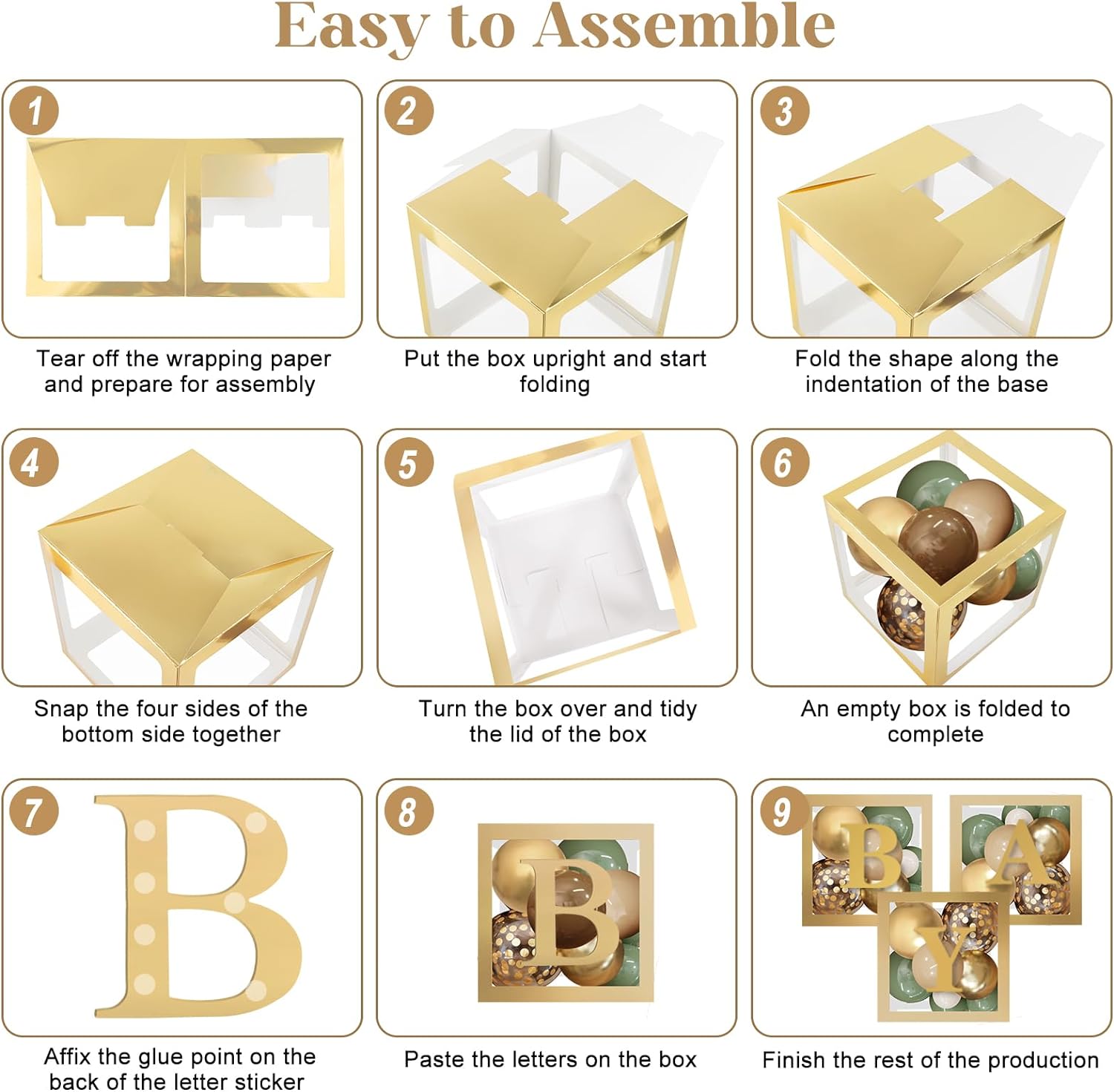 Easy to Assemble

1

Tear off the wrapping paper and prepare for assembly

2

Put the box upright and start folding

3

Fold the shape along the indentation of the base

4

Snap the four sides of the bottom side together

5

Turn the box over and tidy the lid of the box

6

An empty box is folded to complete

7

B

Affix the glue point on the back of the letter sticker

8

B

Paste the letters on the box

9

B A Y

Finish the rest of the production