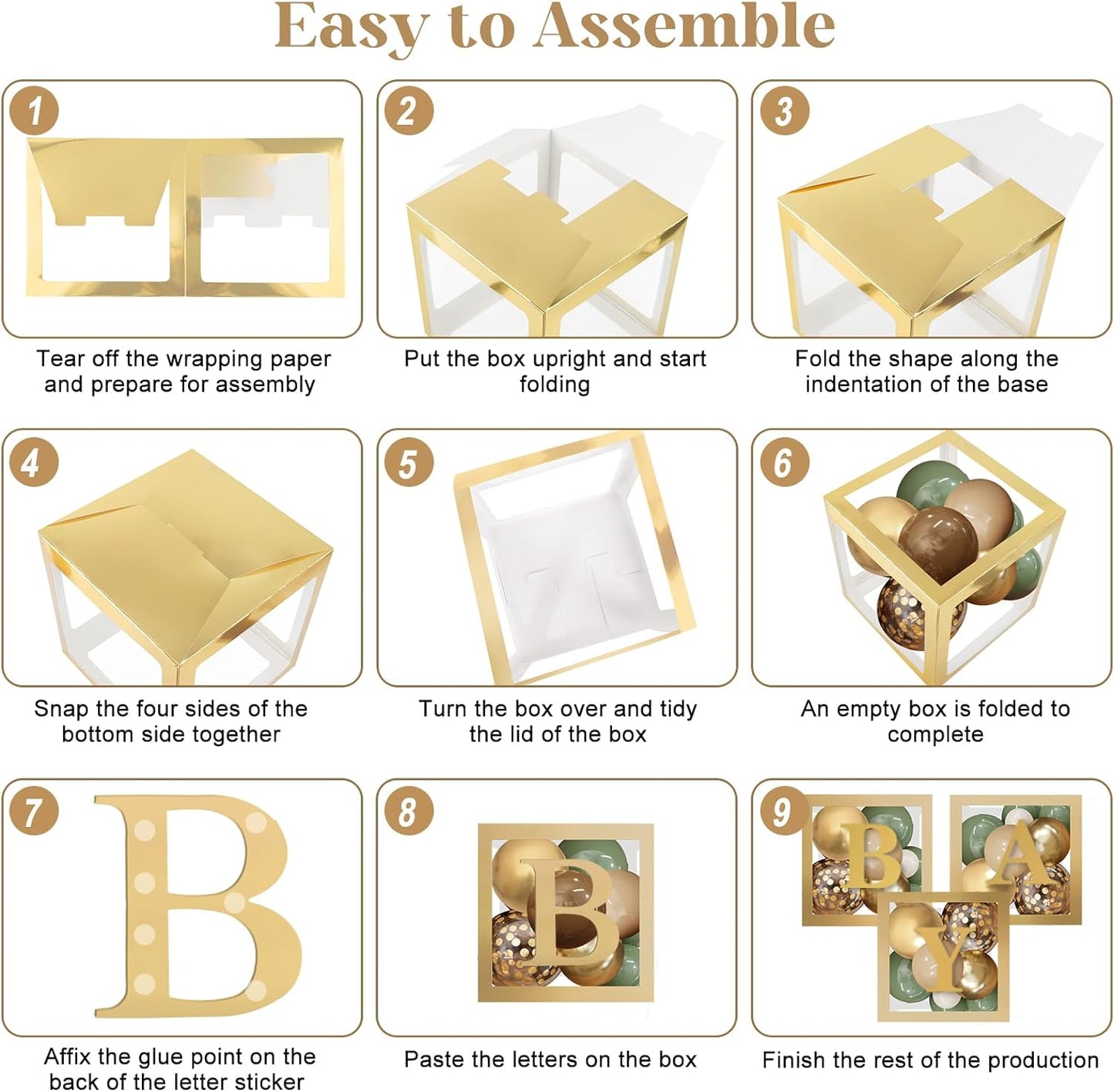 Easy to Assemble

1
Tear off the wrapping paper and prepare for assembly

2
Put the box upright and start folding

3
Fold the shape along the indentation of the base

4
Snap the four sides of the bottom side together

5
Turn the box over and tidy the lid of the box

6
An empty box is folded to complete

7
B
Affix the glue point on the back of the letter sticker

8
B
Paste the letters on the box

9
B A Y
Finish the rest of the production