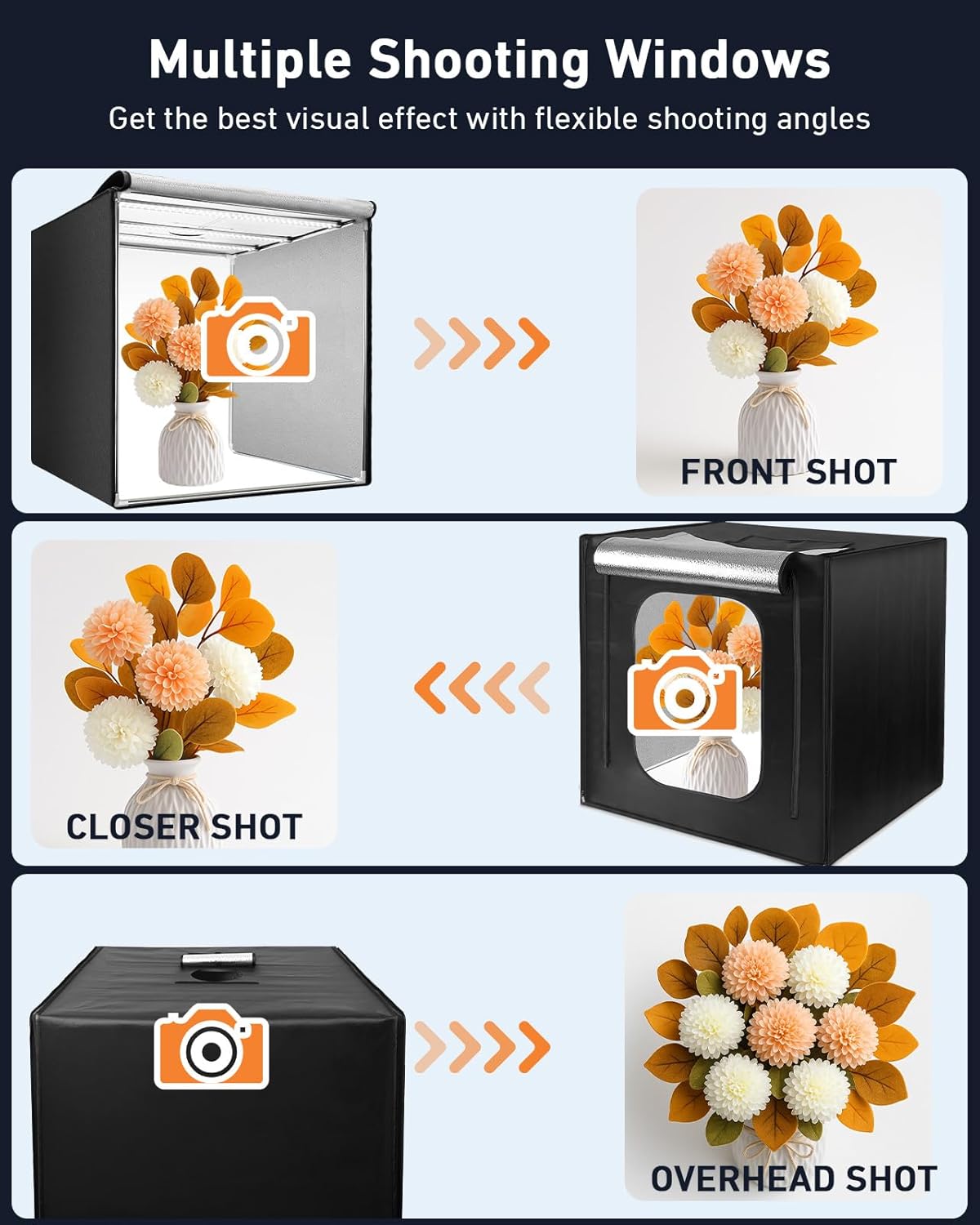 Multiple Shooting Windows

Get the best visual effect with flexible shooting angles

FRONT SHOT

CLOSER SHOT

OVERHEAD SHOT