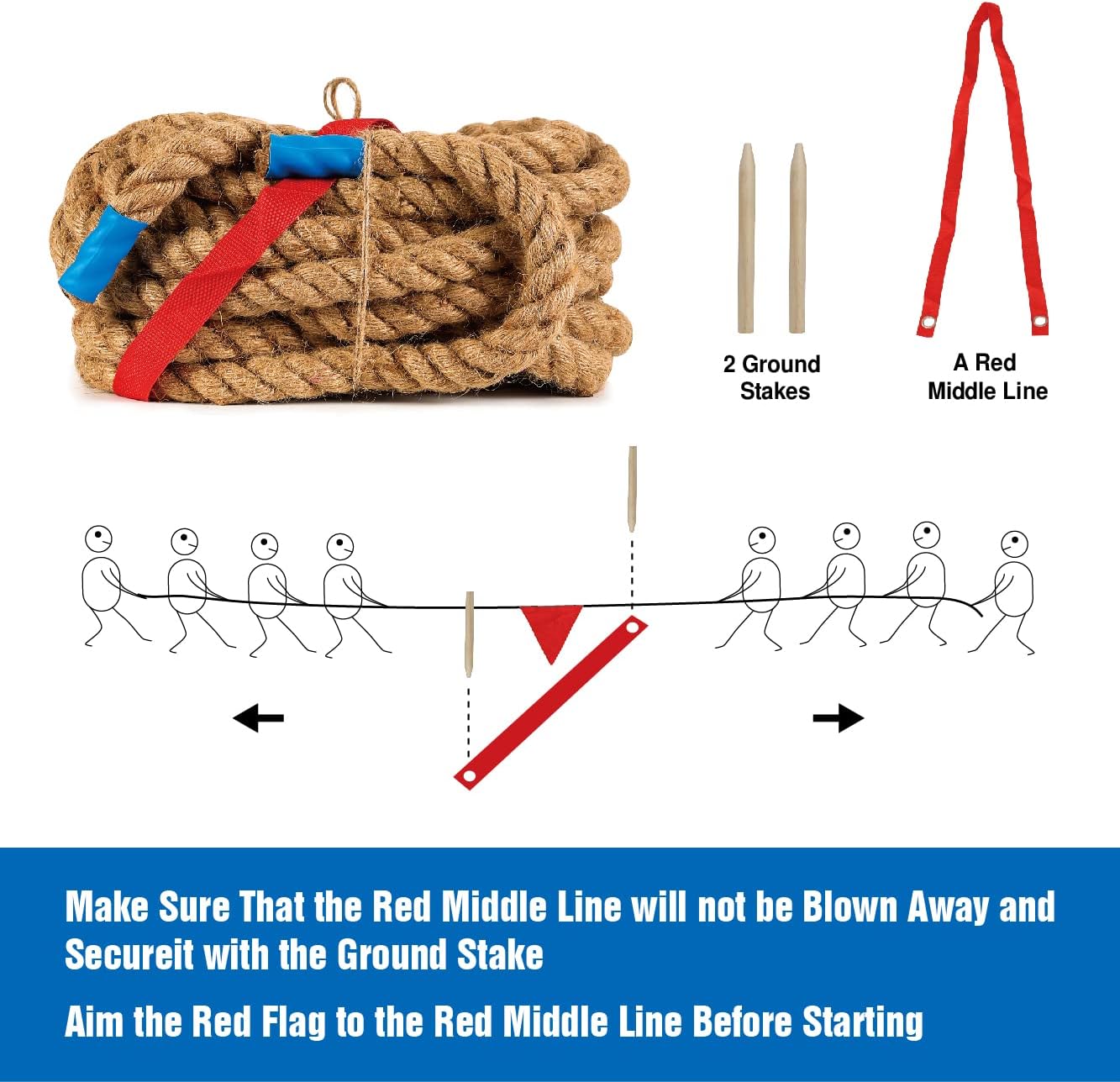 2 Ground Stakes

A Red Middle Line

Make Sure That the Red Middle Line will not be Blown Away and Secureit with the Ground Stake

Aim the Red Flag to the Red Middle Line Before Starting