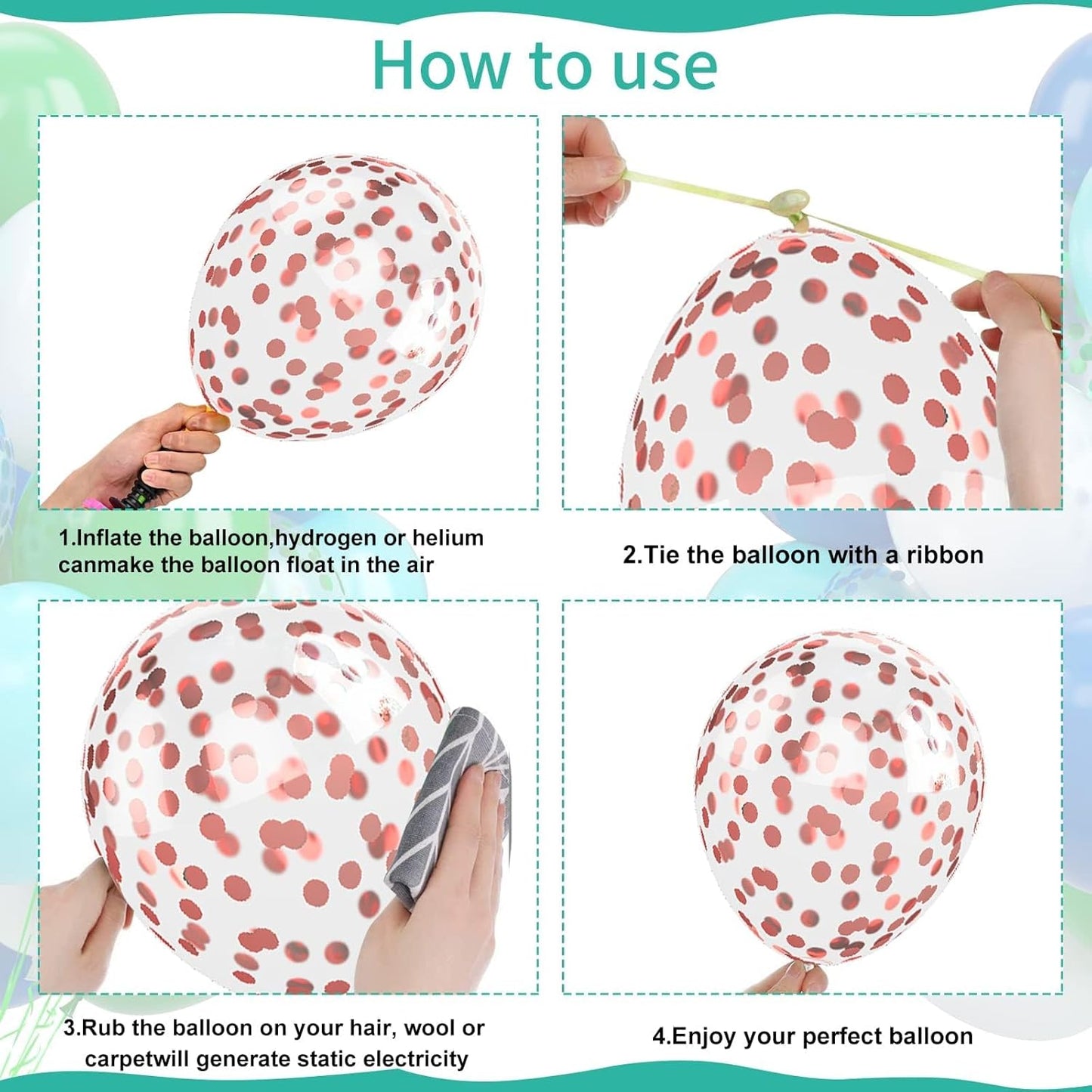 How to use

1.Inflate the balloon,hydrogen or helium canmake the balloon float in the air

2.Tie the balloon with a ribbon

3.Rub the balloon on your hair, wool or carpetwill generate static electricity

4.Enjoy your perfect balloon