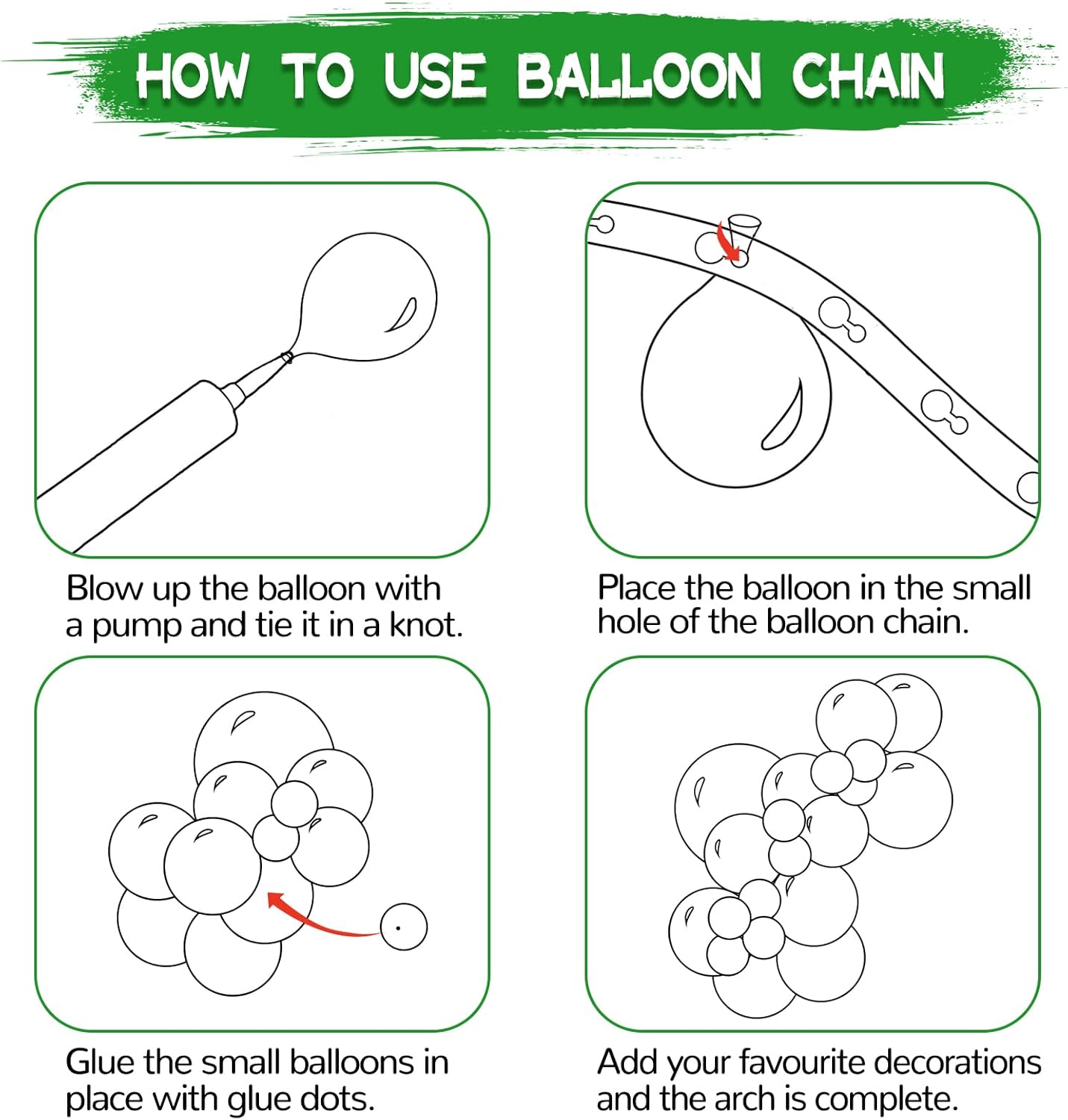 HOW TO USE BALLOON CHAIN

Blow up the balloon with a pump and tie it in a knot.

Place the balloon in the small hole of the balloon chain.

Glue the small balloons in place with glue dots.

Add your favourite decorations and the arch is complete.