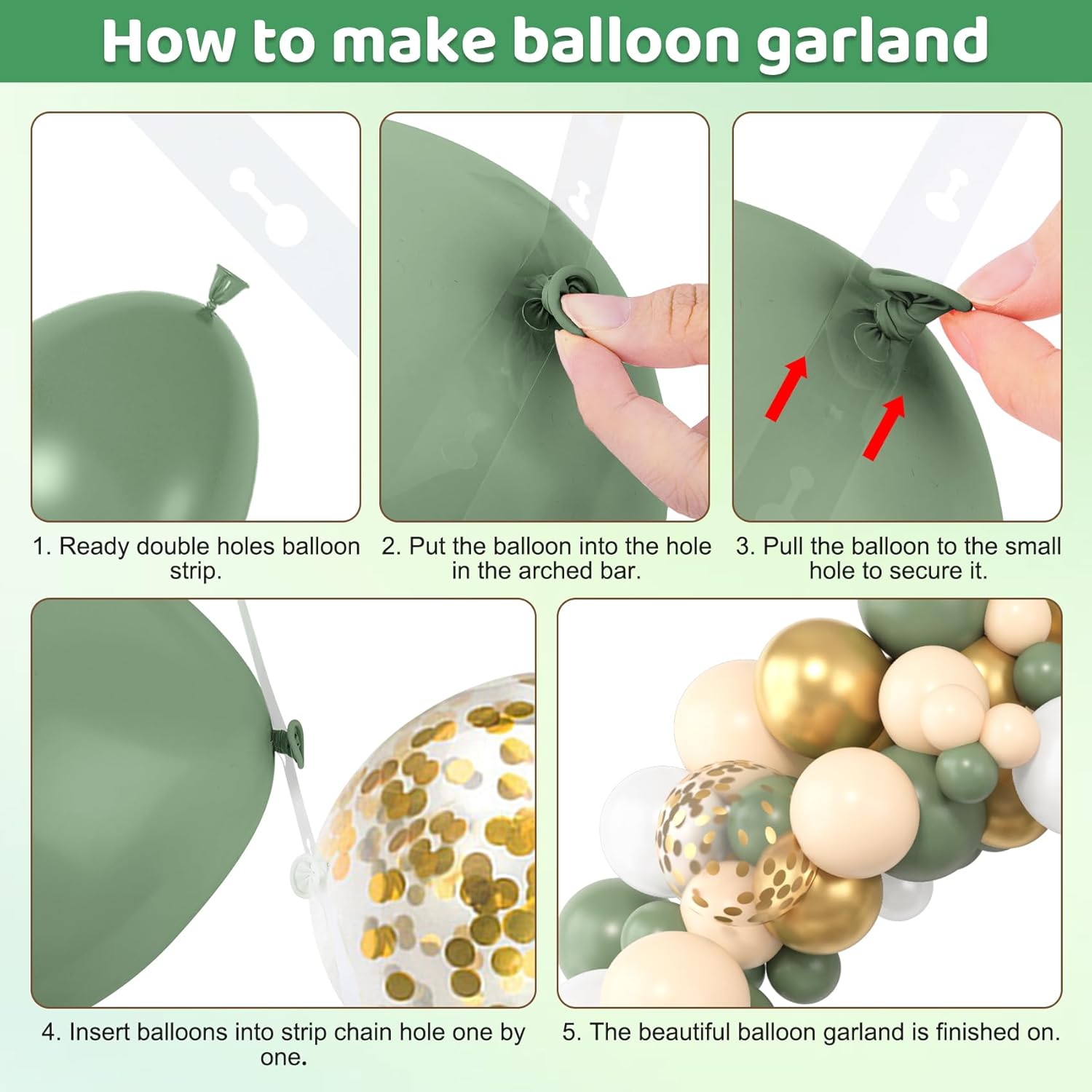 How to make balloon garland

1. Ready double holes balloon strip.

2. Put the balloon into the hole in the arched bar.

3. Pull the balloon to the small hole to secure it.

4. Insert balloons into strip chain hole one by one.

5. The beautiful balloon garland is finished on.