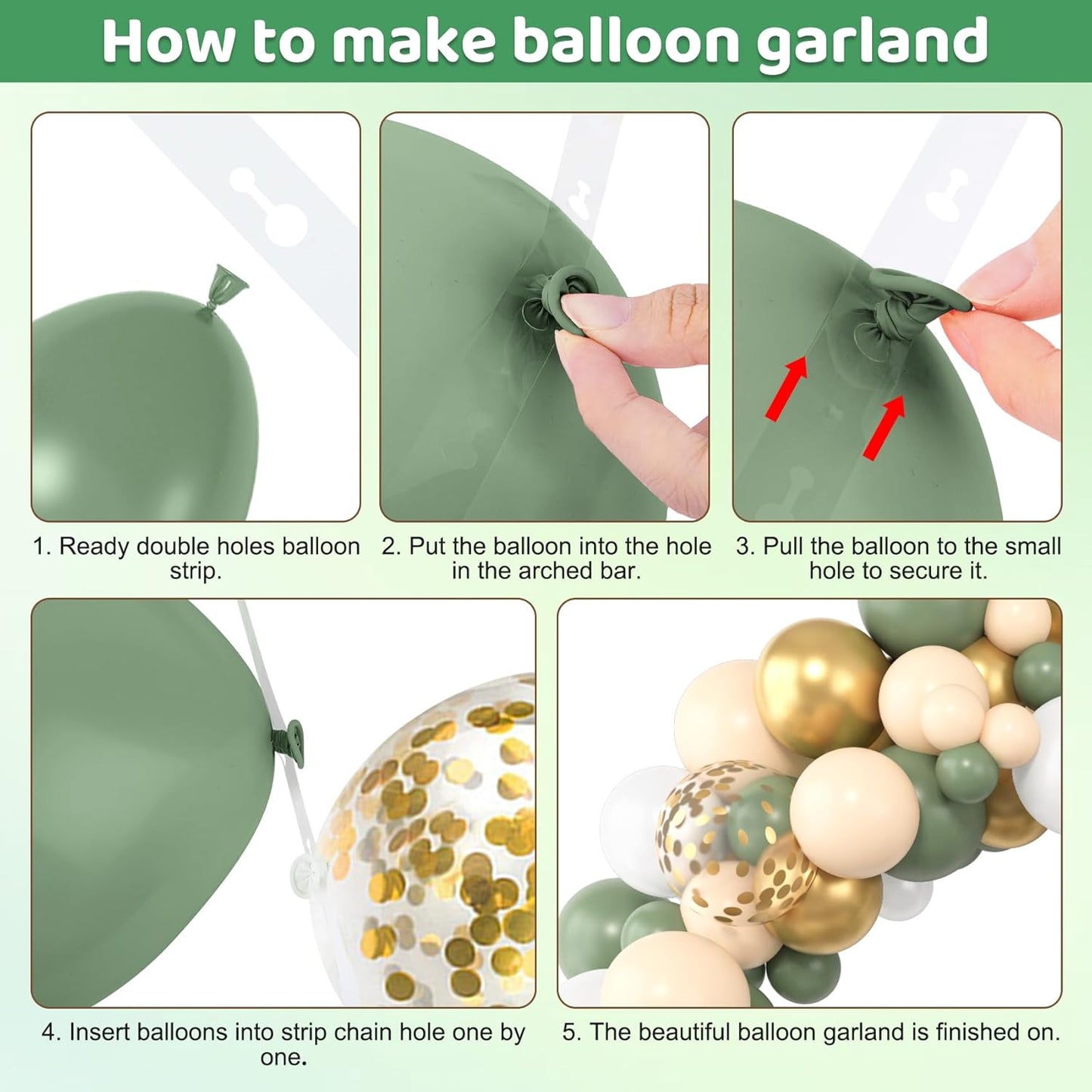 How to make balloon garland

1. Ready double holes balloon strip.

2. Put the balloon into the hole in the arched bar.

3. Pull the balloon to the small hole to secure it.

4. Insert balloons into strip chain hole one by one.

5. The beautiful balloon garland is finished on.