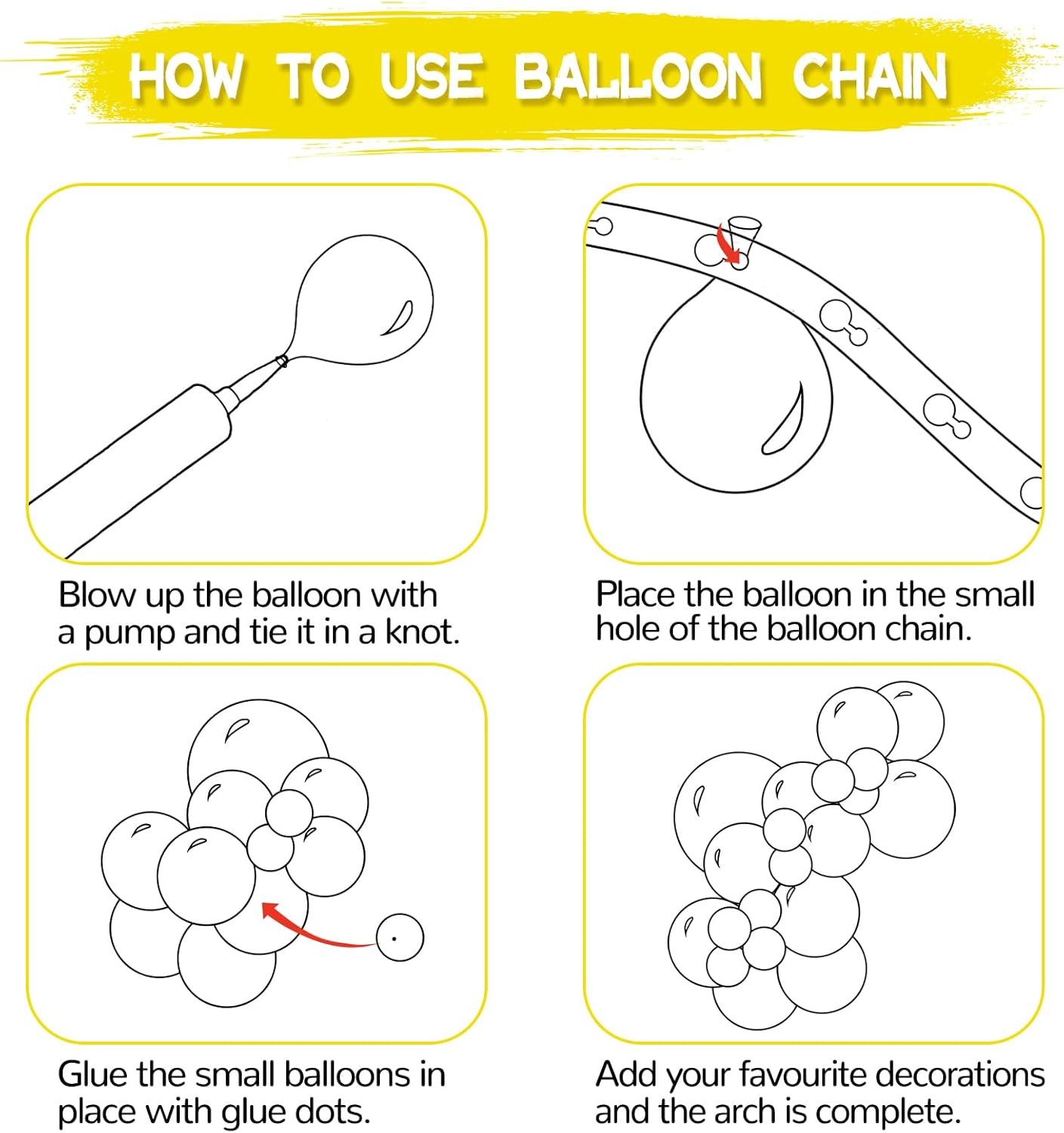 HOW TO USE BALLOON CHAIN

Blow up the balloon with a pump and tie it in a knot.

Place the balloon in the small hole of the balloon chain.

Glue the small balloons in place with glue dots.

Add your favourite decorations and the arch is complete.