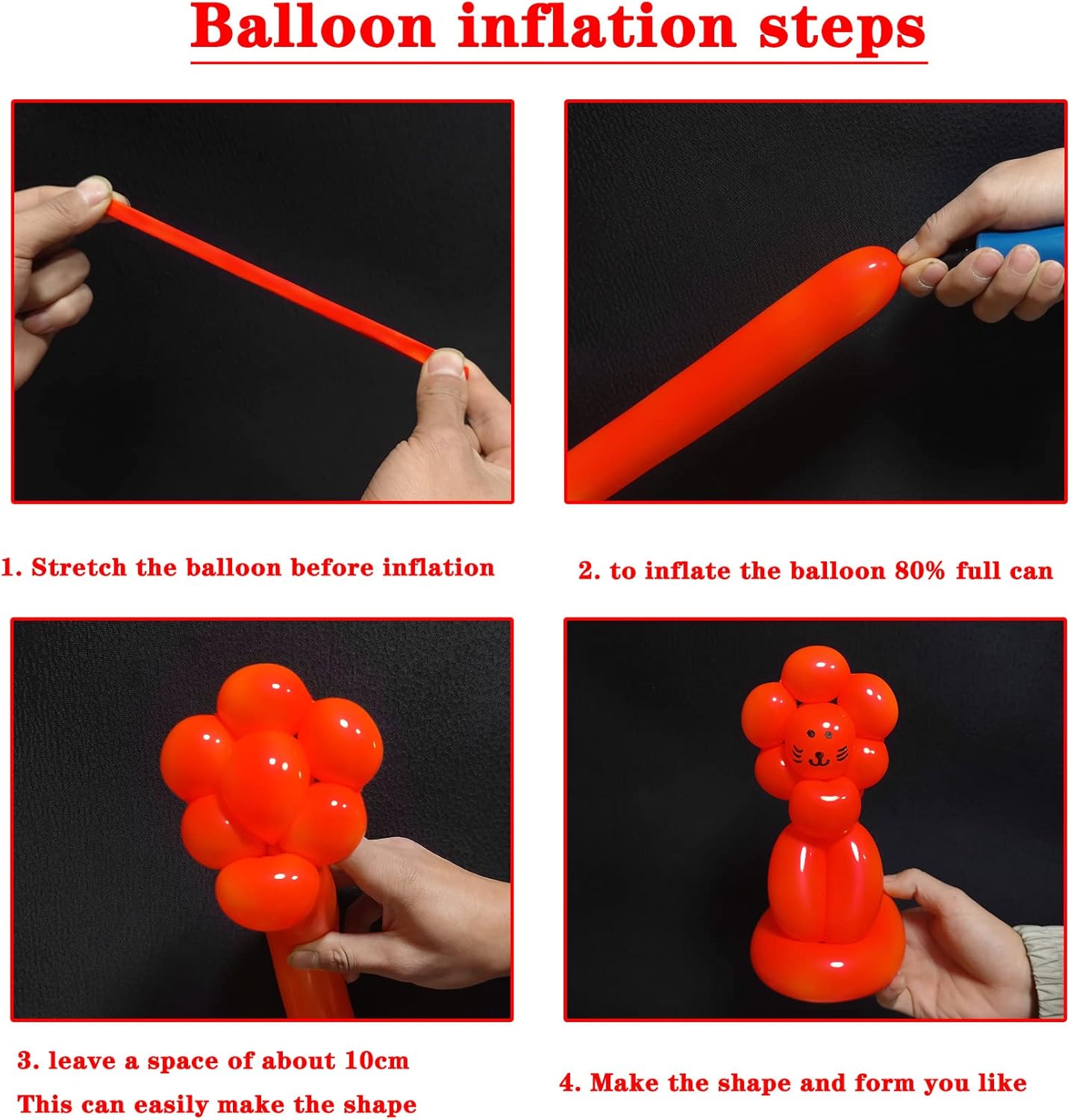 Balloon inflation steps

1. Stretch the balloon before inflation

2. to inflate the balloon 80% full can

3. leave a space of about 10cm
This can easily make the shape

4. Make the shape and form you like