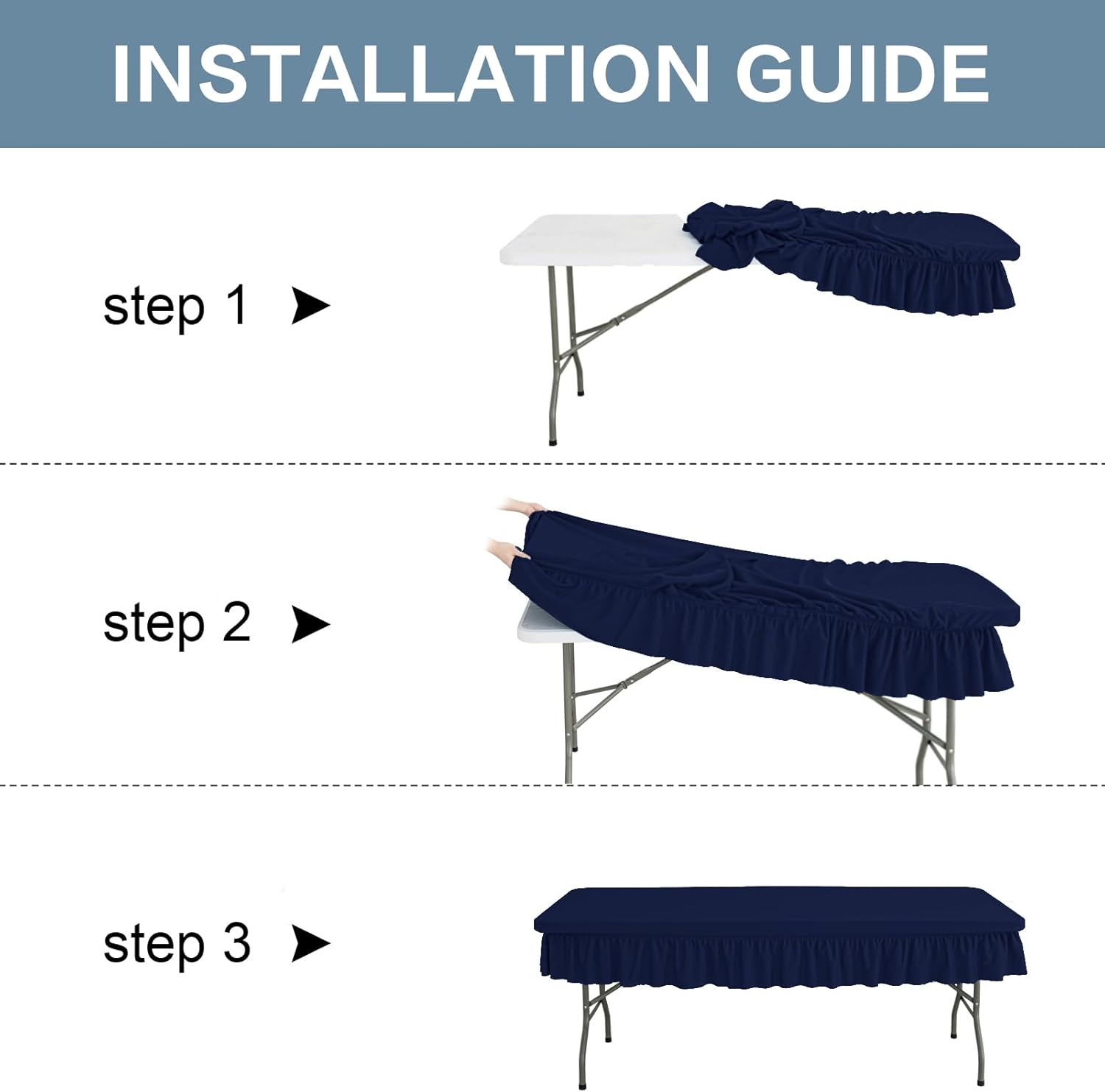 INSTALLATION GUIDE

step 1 ➤

step 2 ➤

step 3 ➤