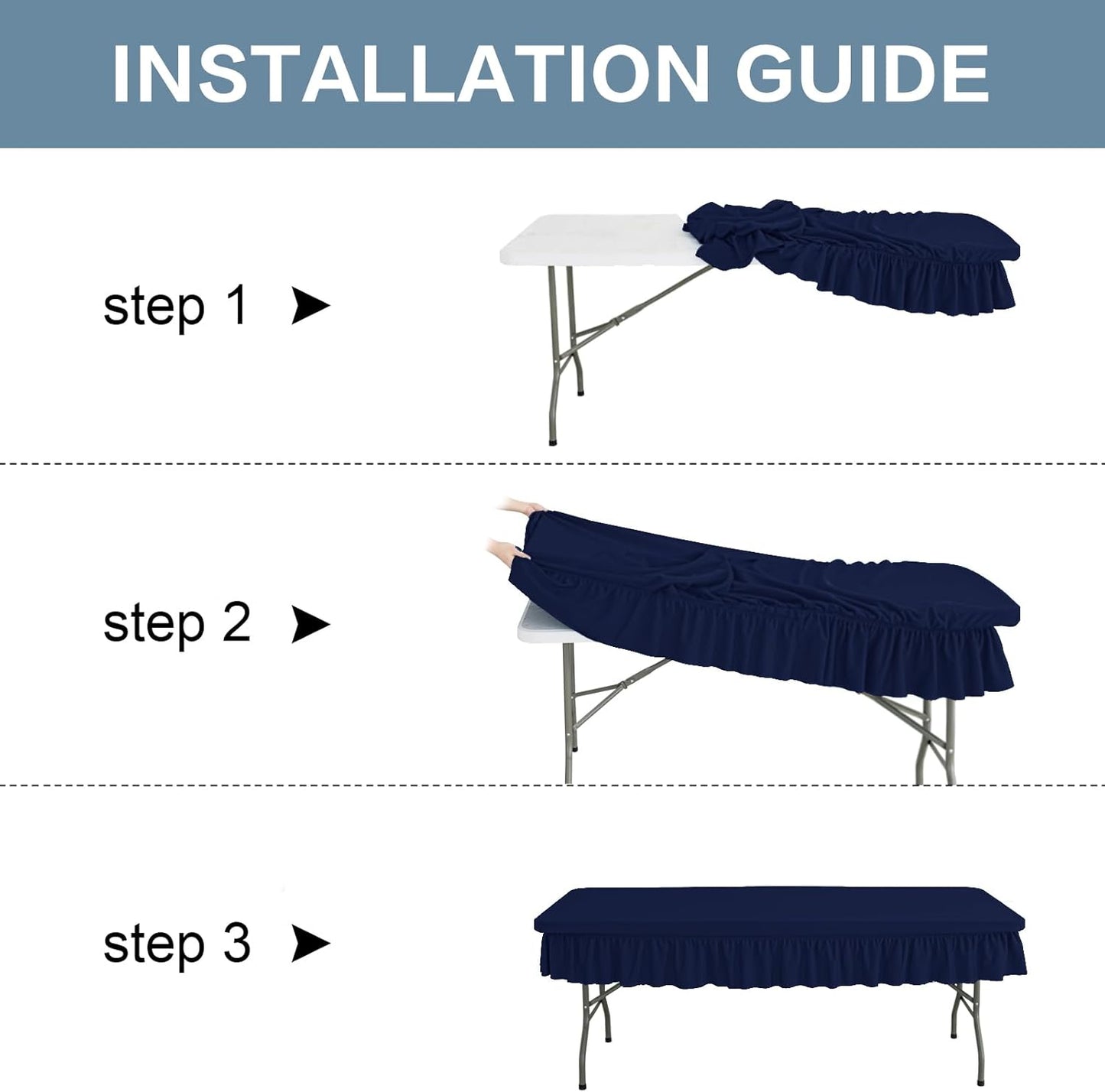 INSTALLATION GUIDE

step 1 ➤

step 2 ➤

step 3 ➤