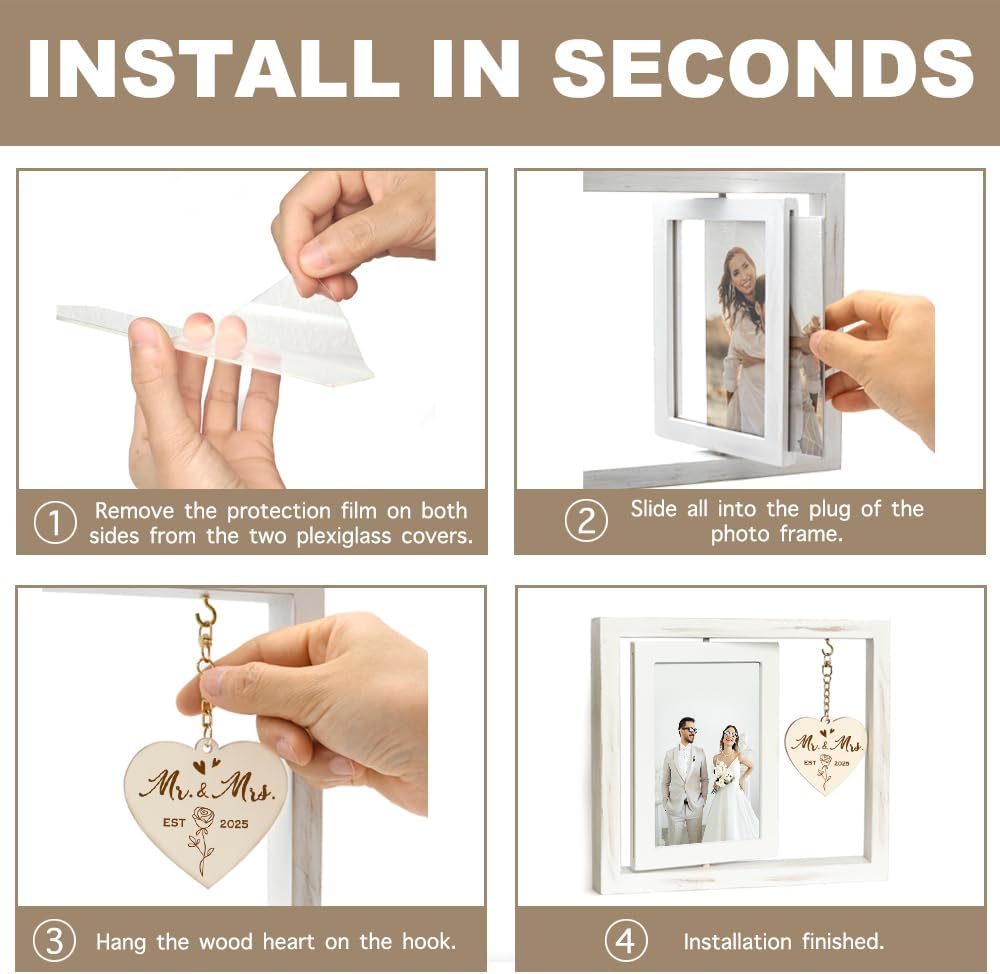 INSTALL IN SECONDS

① Remove the protection film on both sides from the two plexiglass covers.

② Slide all into the plug of the photo frame.

Mr. & Mrs.
EST 2025

③ Hang the wood heart on the hook.

Mr. & Mrs.
EST 2025

④ Installation finished.