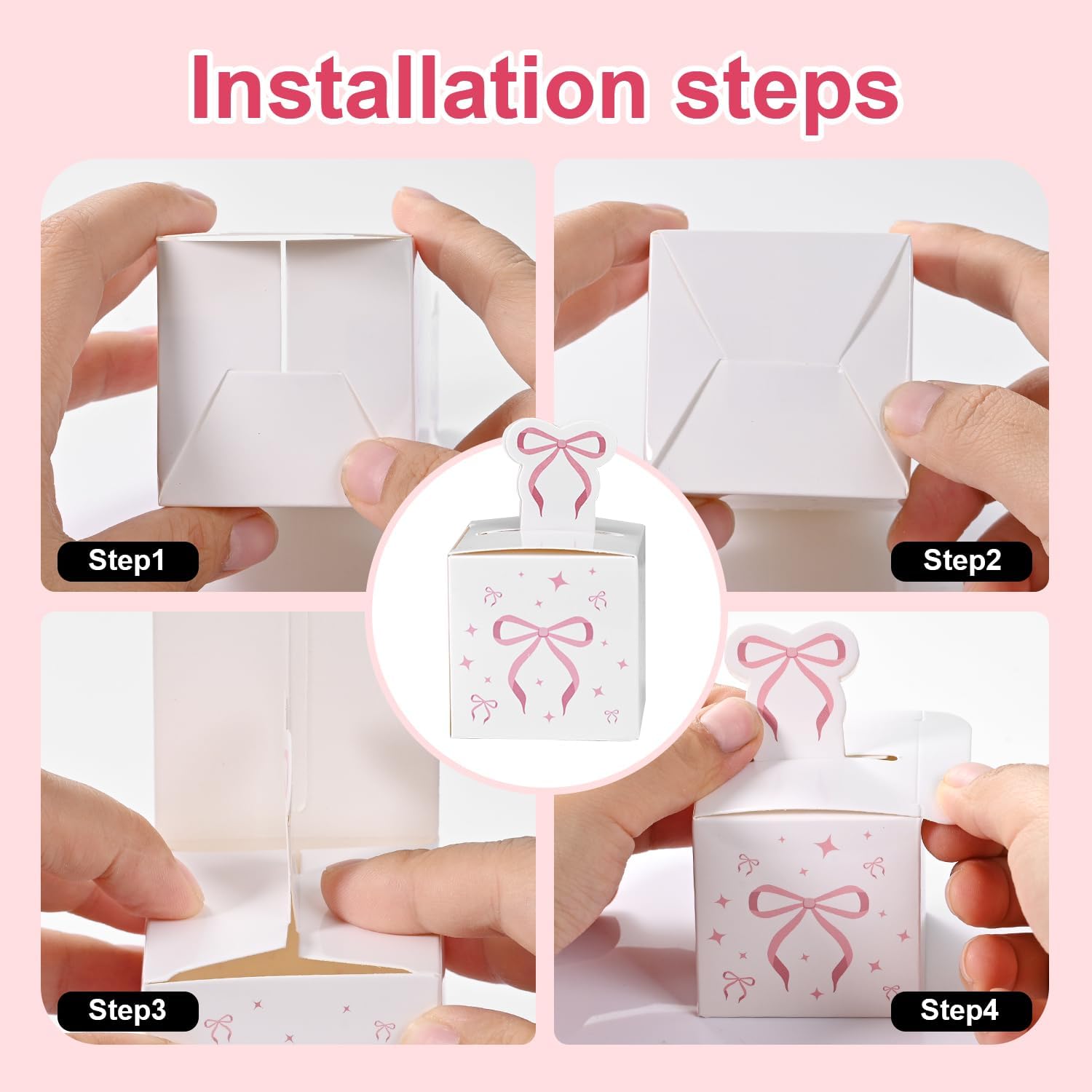 Installation steps

Step1

Step2

Step3

Step4