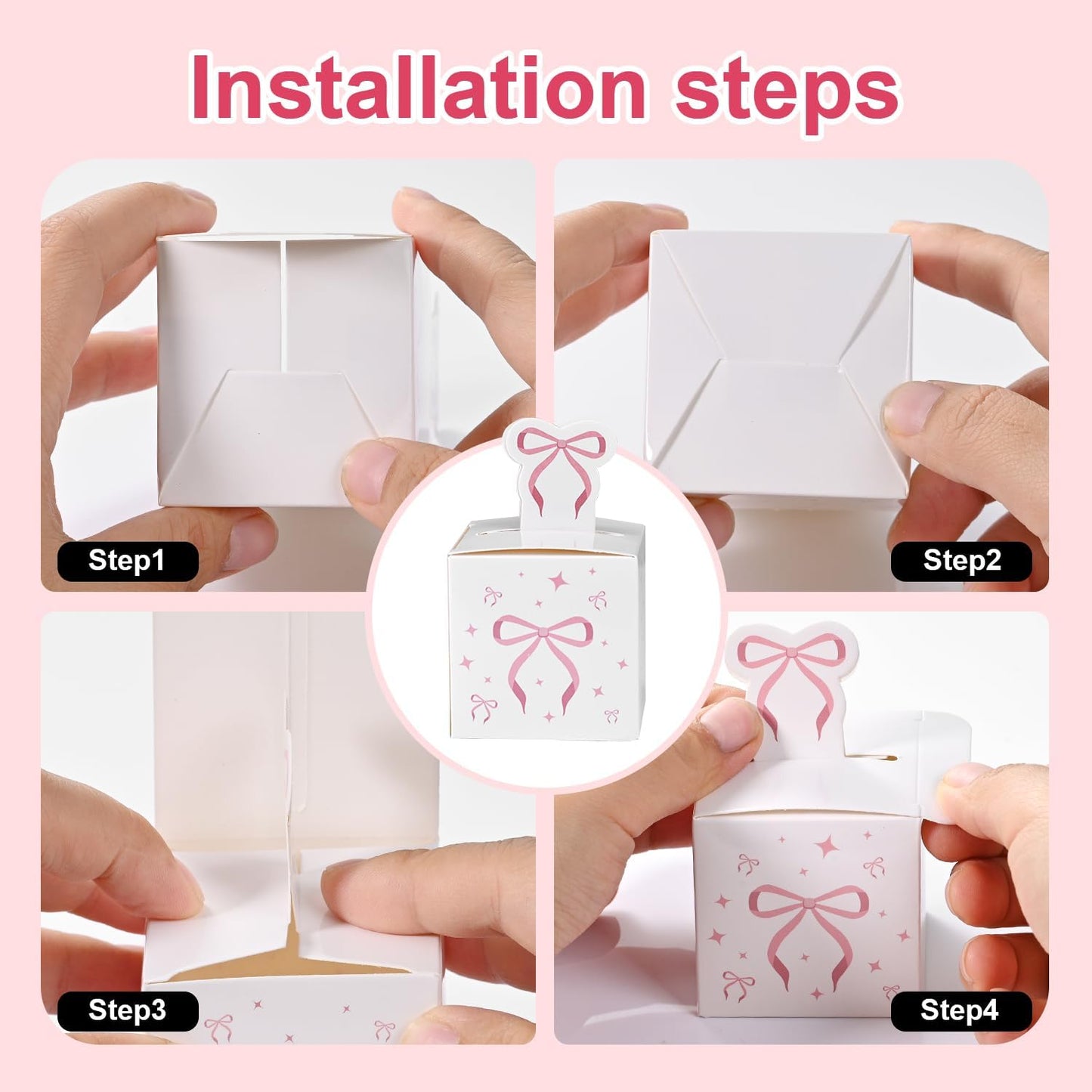 Installation steps

Step1

Step2

Step3

Step4