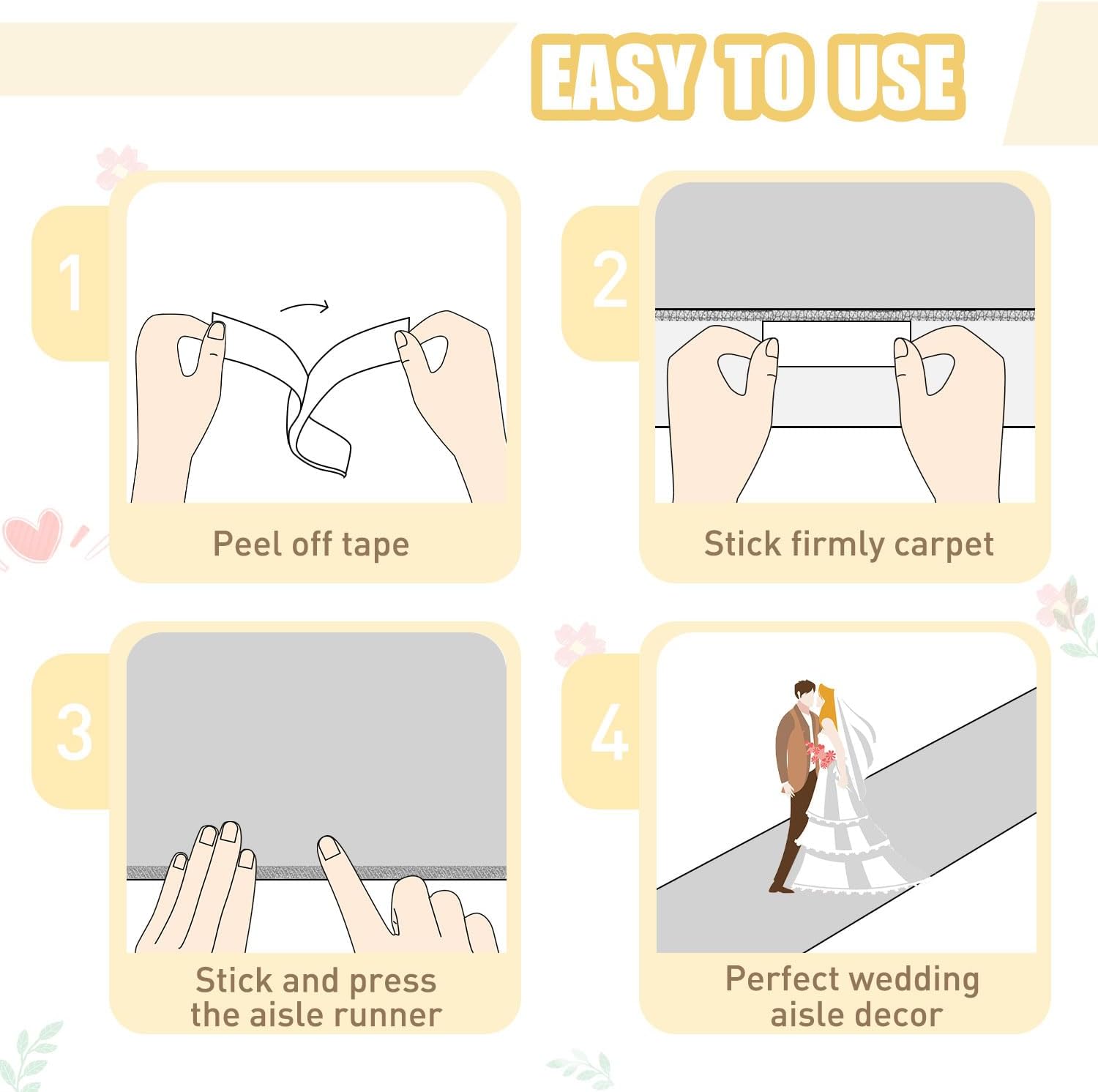 EASY TO USE

1

Peel off tape

2

Stick firmly carpet

3

Stick and press the aisle runner

4

Perfect wedding aisle decor