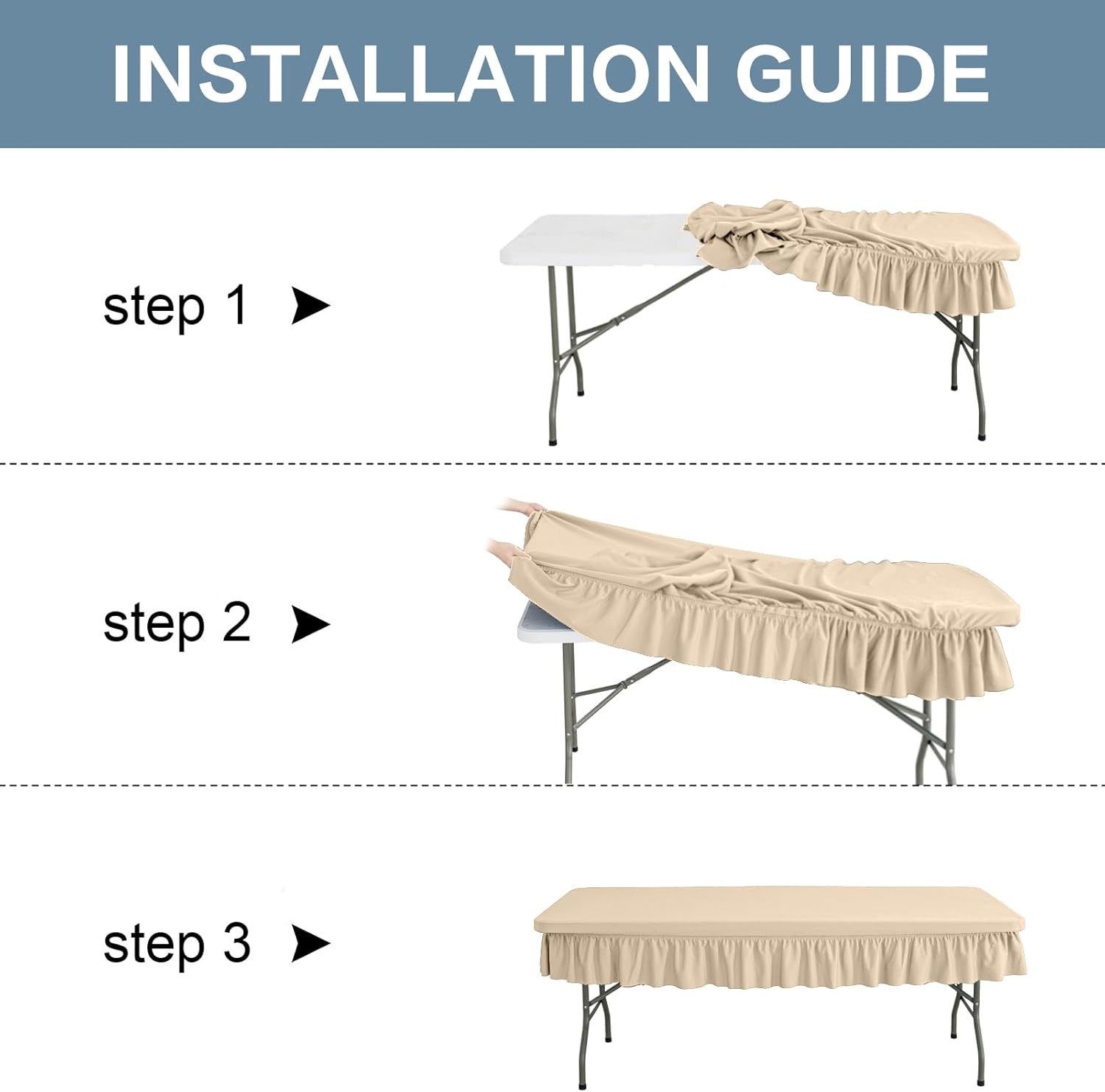 INSTALLATION GUIDE

step 1 ➤

step 2 ➤

step 3 ➤