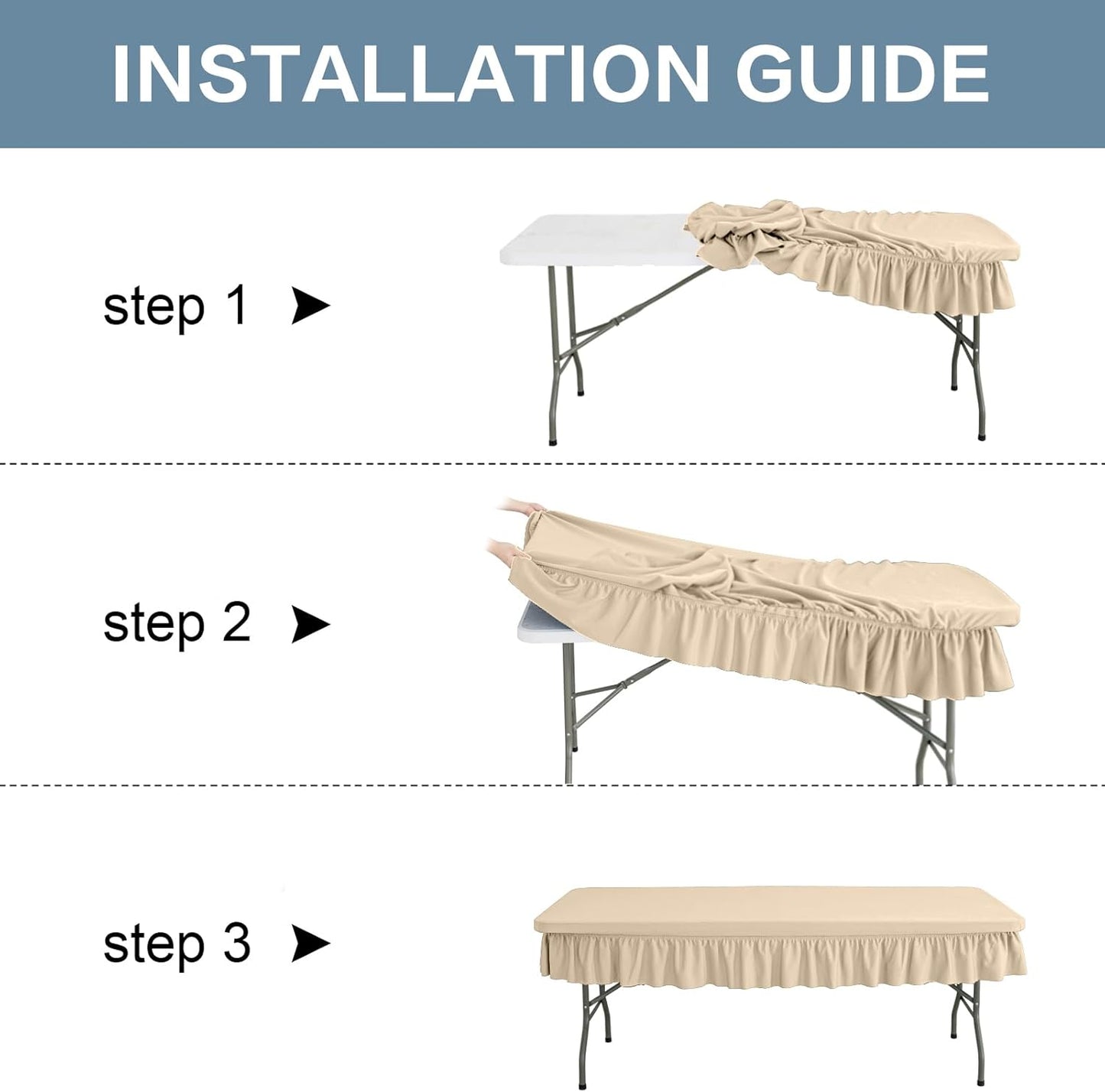 INSTALLATION GUIDE

step 1 ➤

step 2 ➤

step 3 ➤