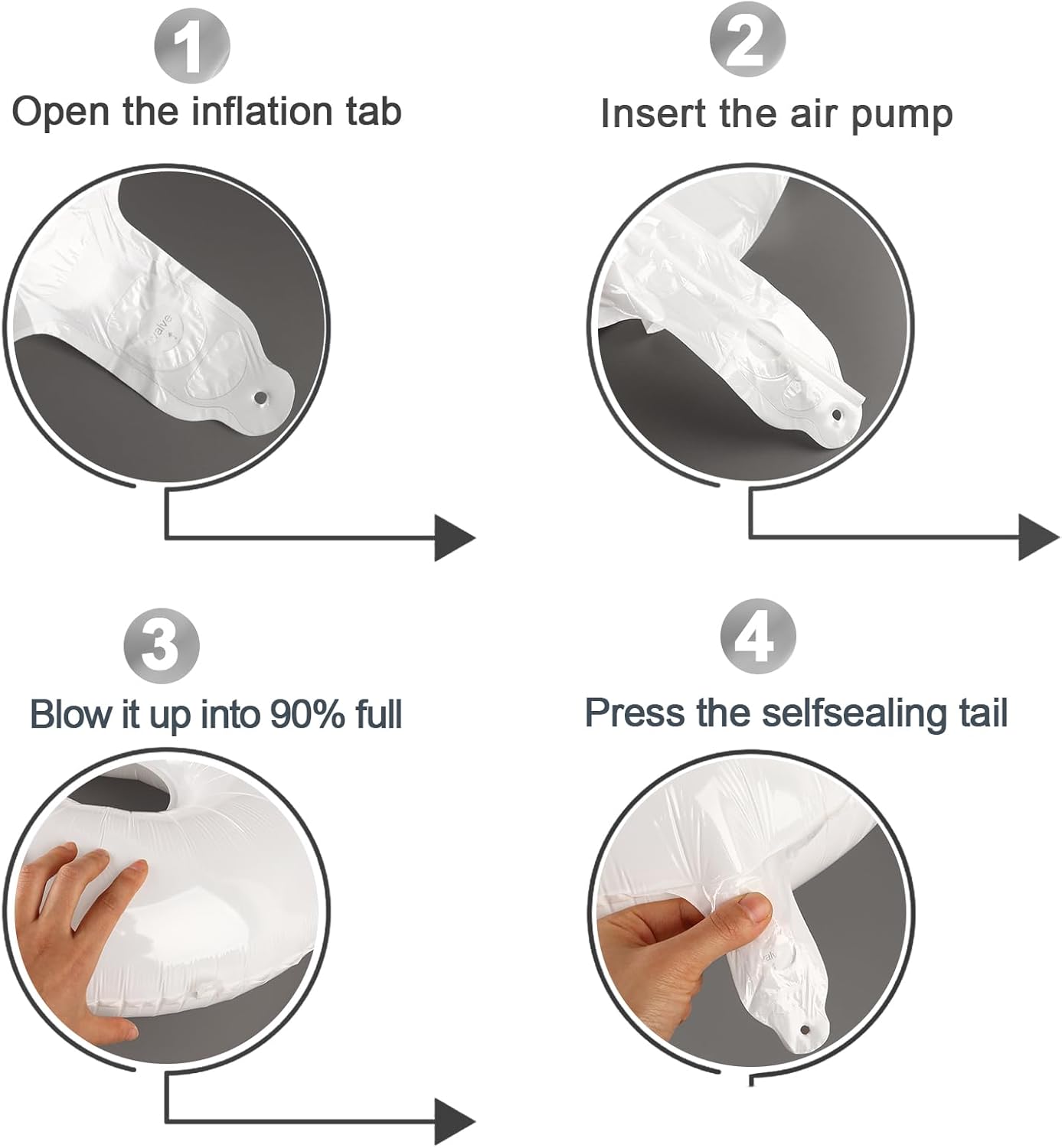 1
Open the inflation tab

valve

2
Insert the air pump

3
Blow it up into 90% full

4
Press the selfsealing tail

valve