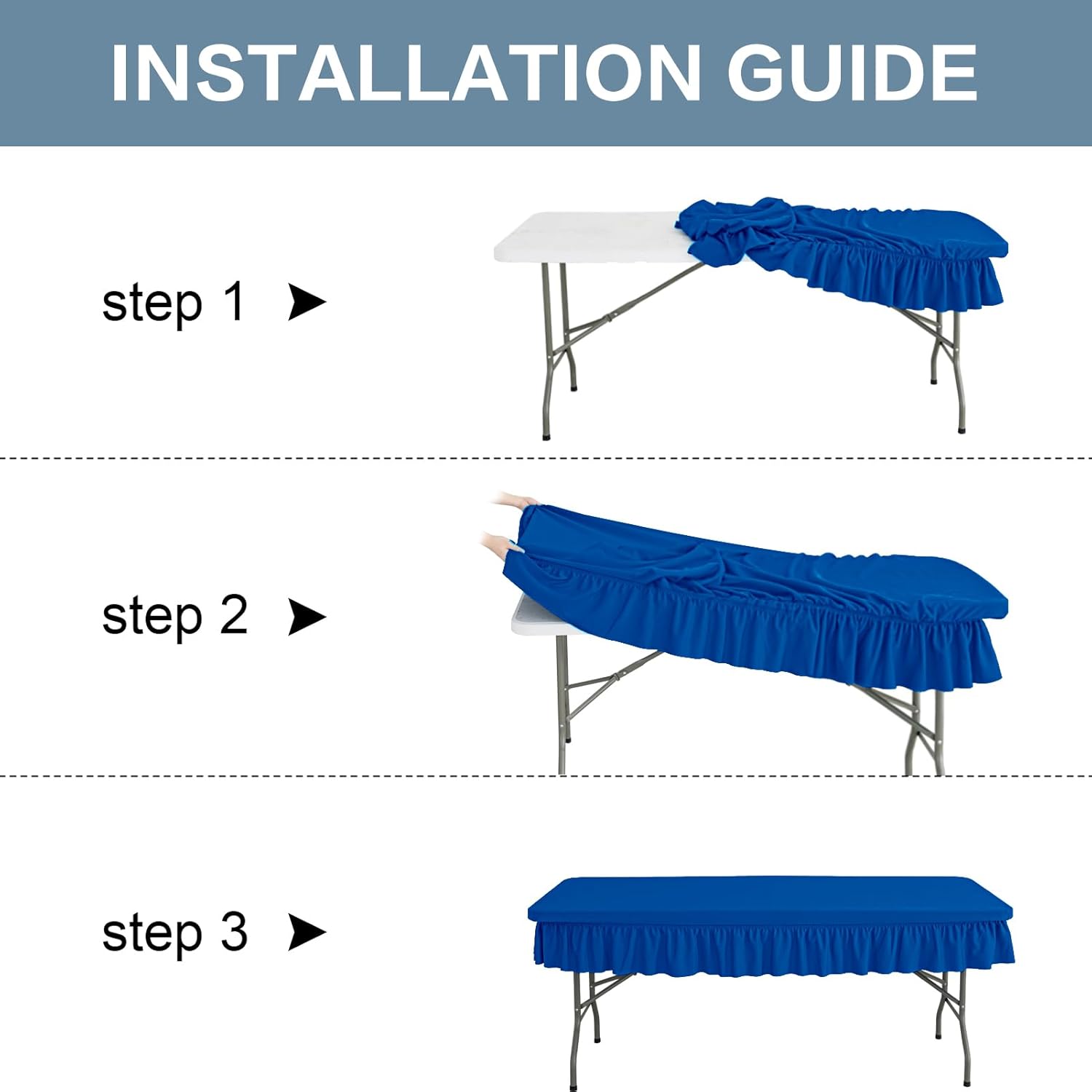 INSTALLATION GUIDE

step 1 ➤

step 2 ➤

step 3 ➤