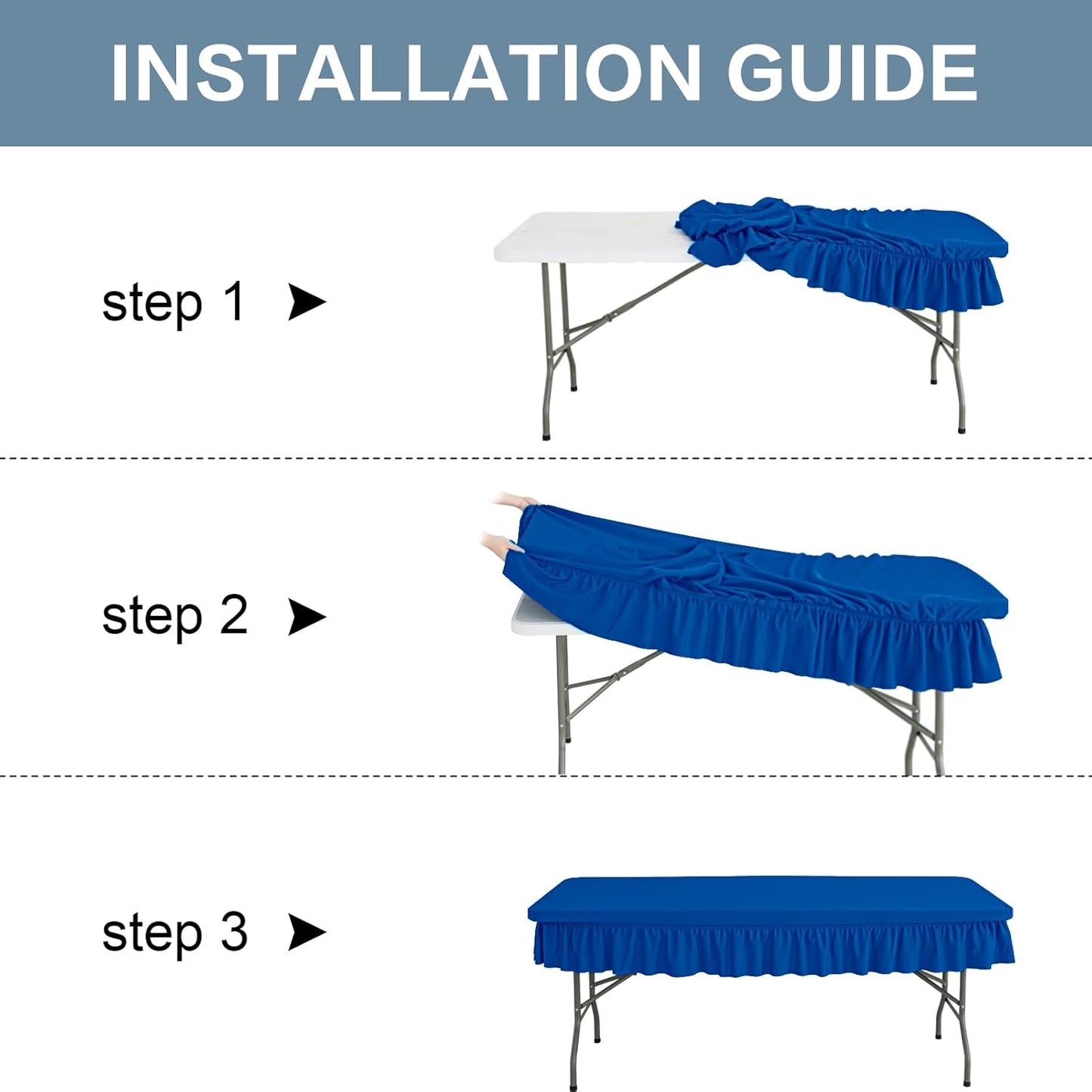 INSTALLATION GUIDE

step 1 ➤

step 2 ➤

step 3 ➤