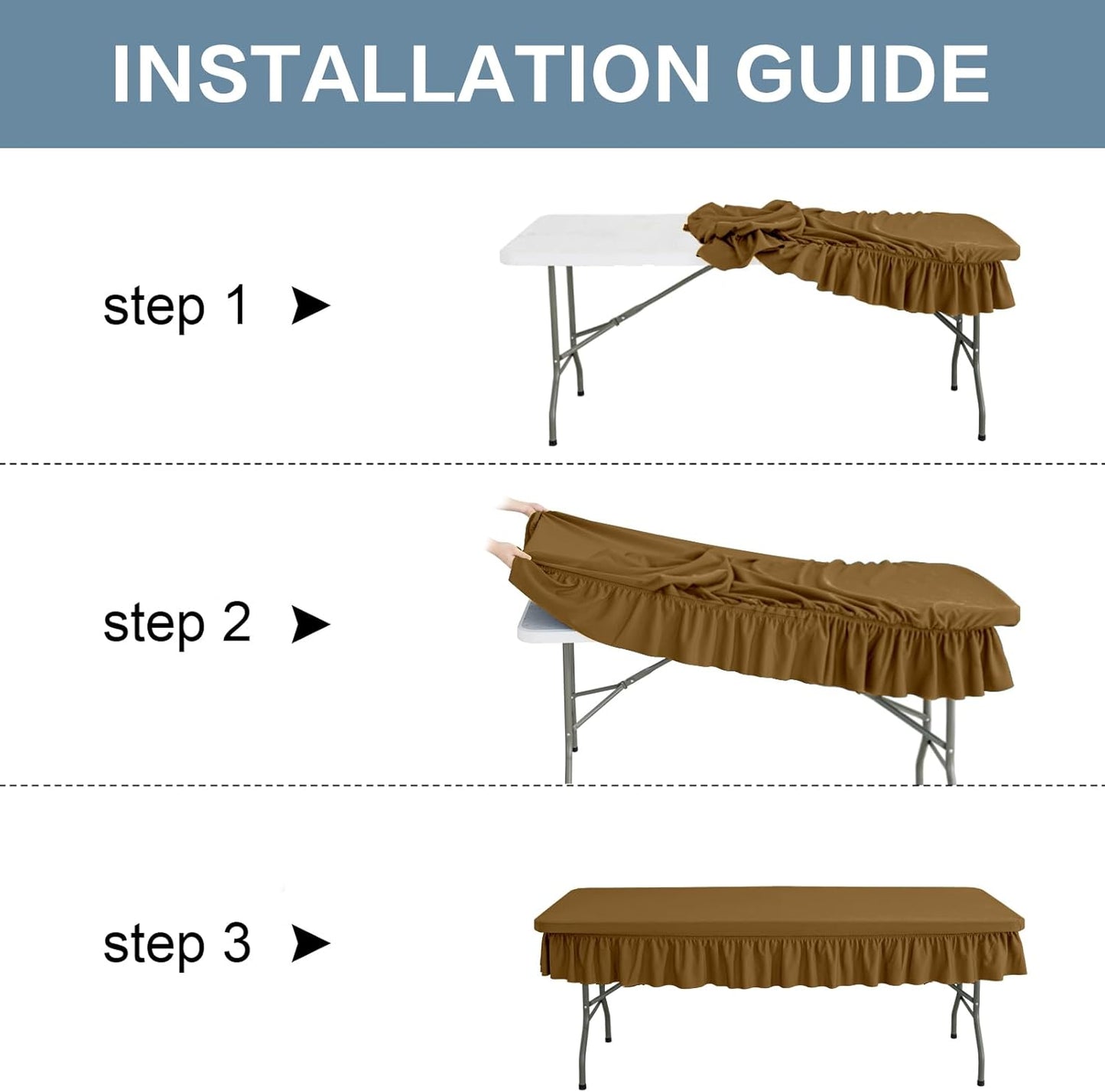 INSTALLATION GUIDE

step 1 ➤

step 2 ➤

step 3 ➤