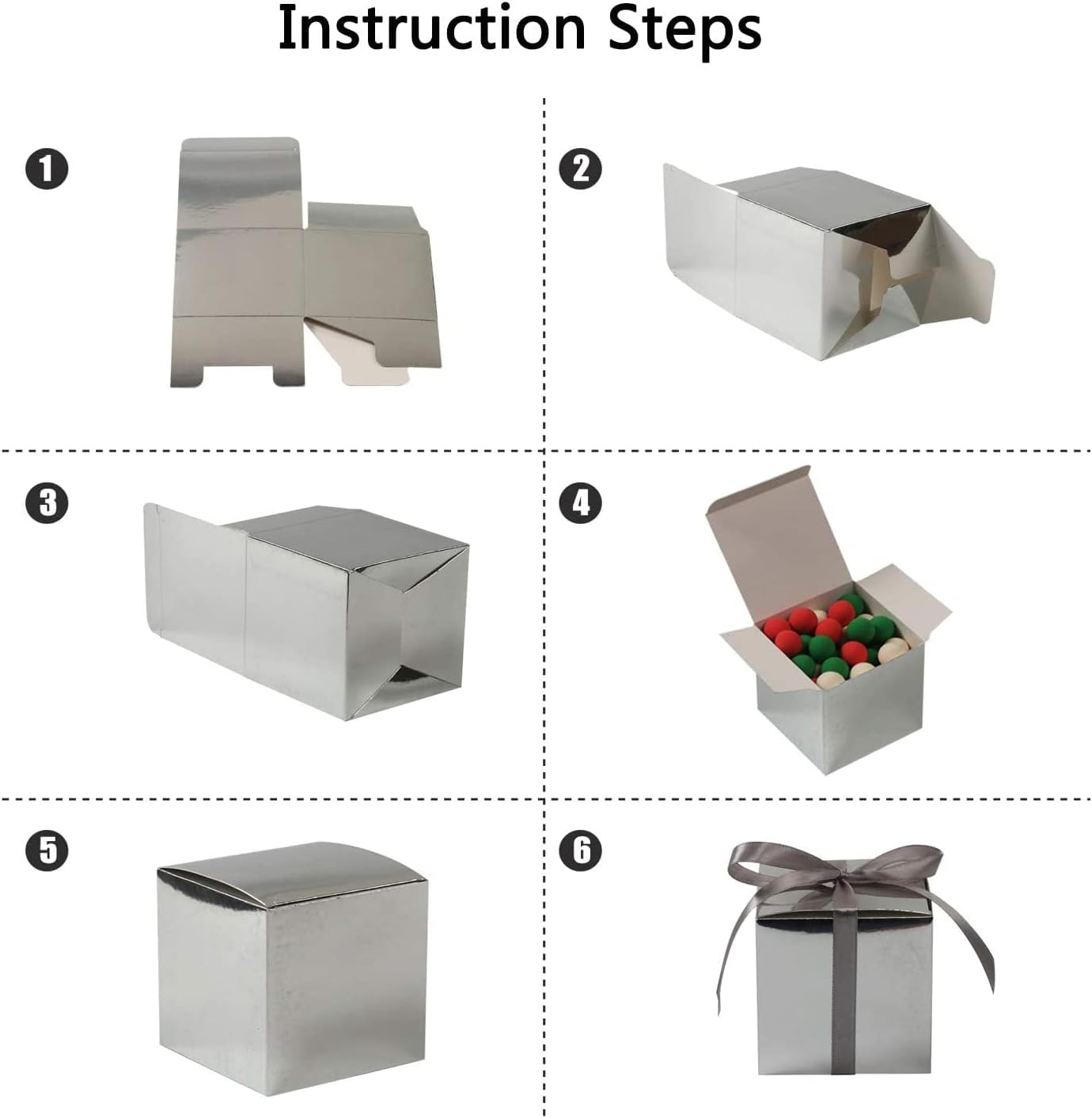 Instruction Steps

1

2

3

4

5

6