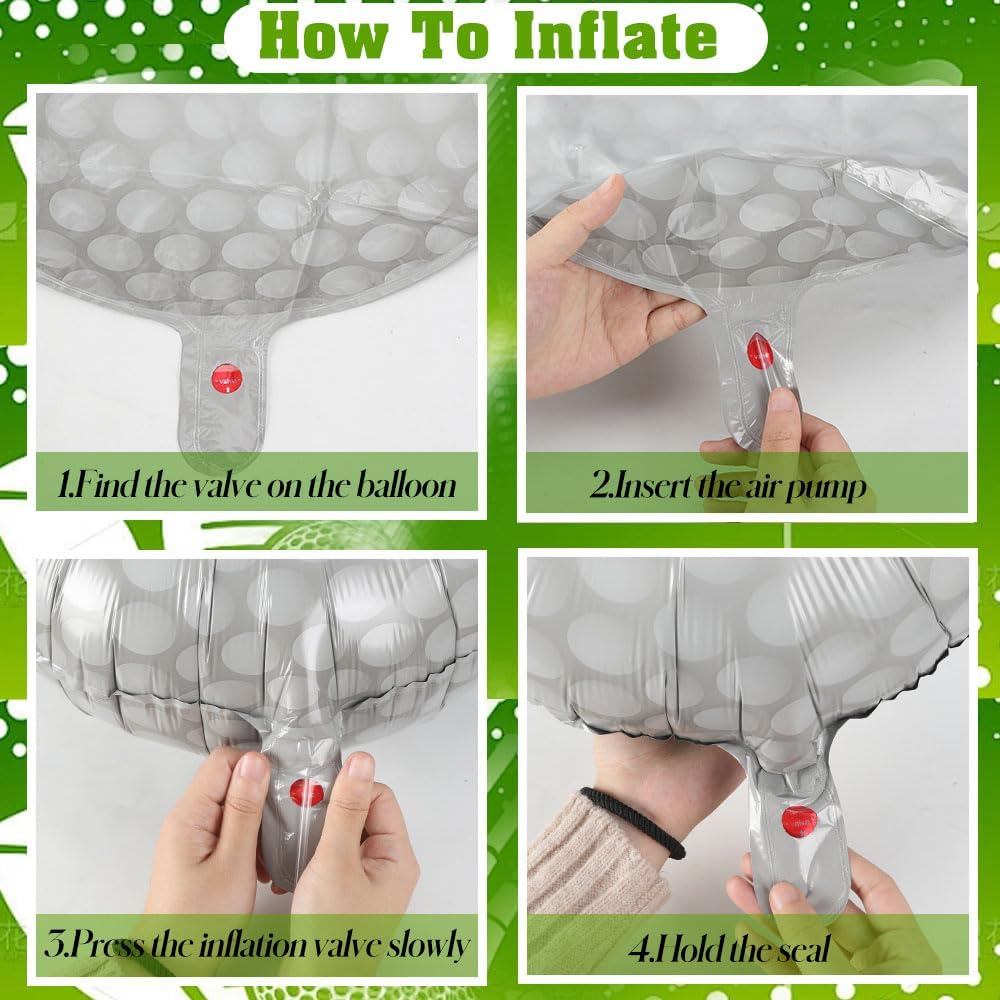 How To Inflate

1.Find the valve on the balloon

2.Insert the air pump

3.Press the inflation valve slowly

4.Hold the seal