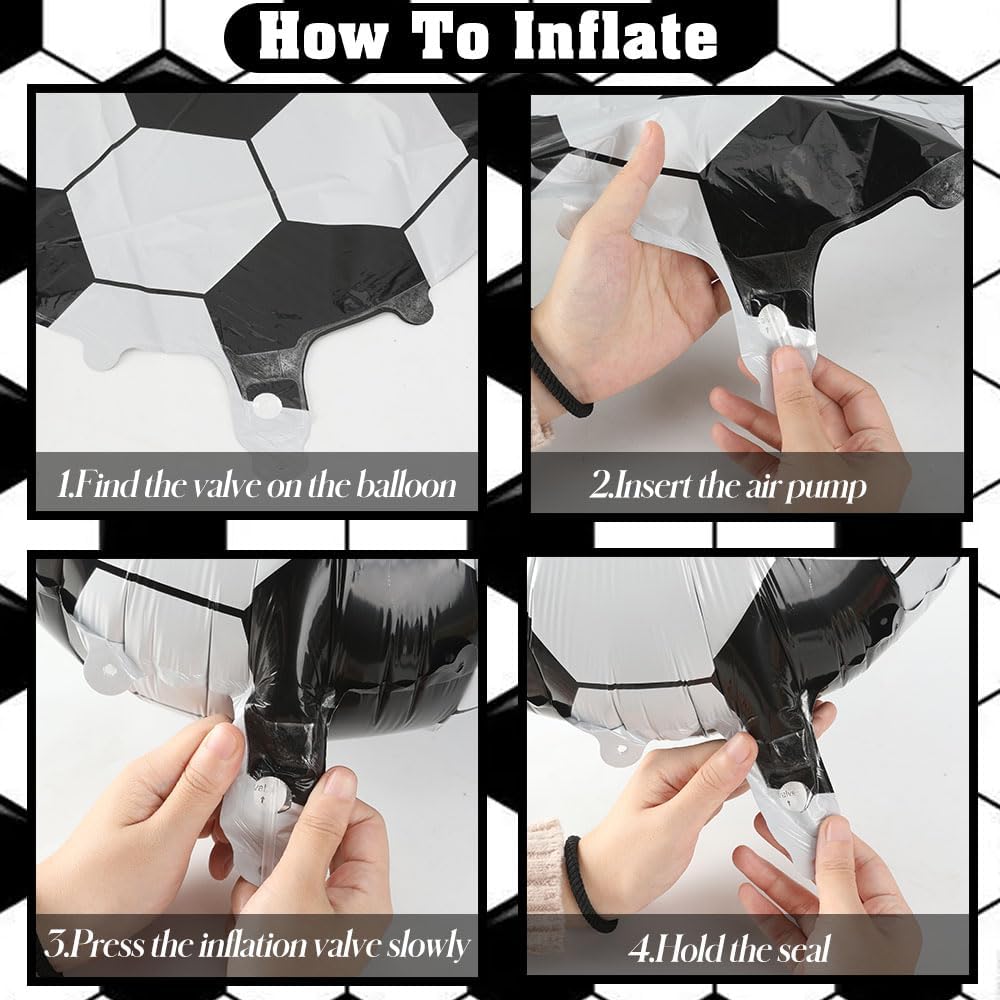 How To Inflate

1.Find the valve on the balloon

2.Insert the air pump

3.Press the inflation valve slowly

4.Hold the seal