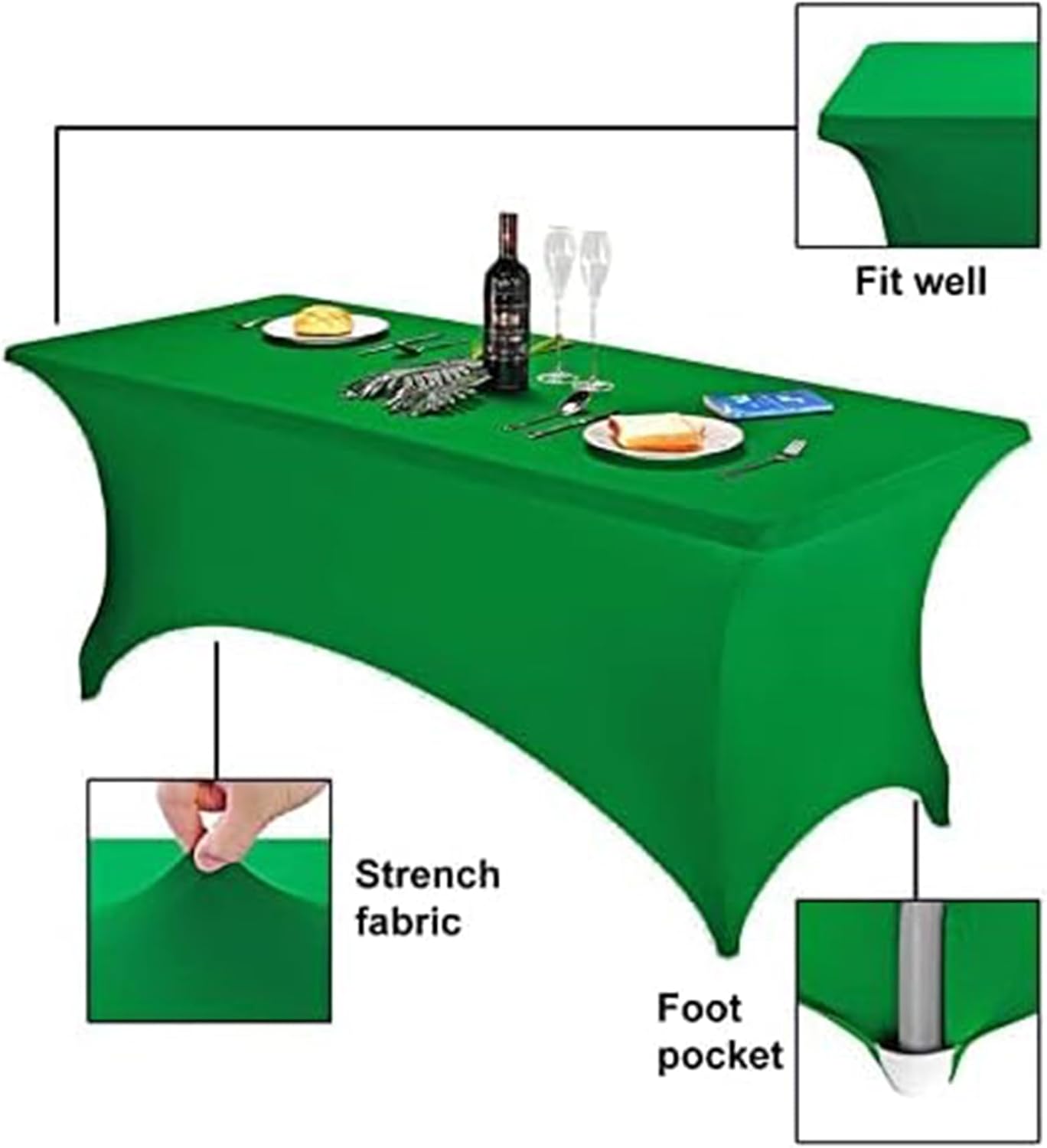 Fit well

Strench fabric

Foot pocket