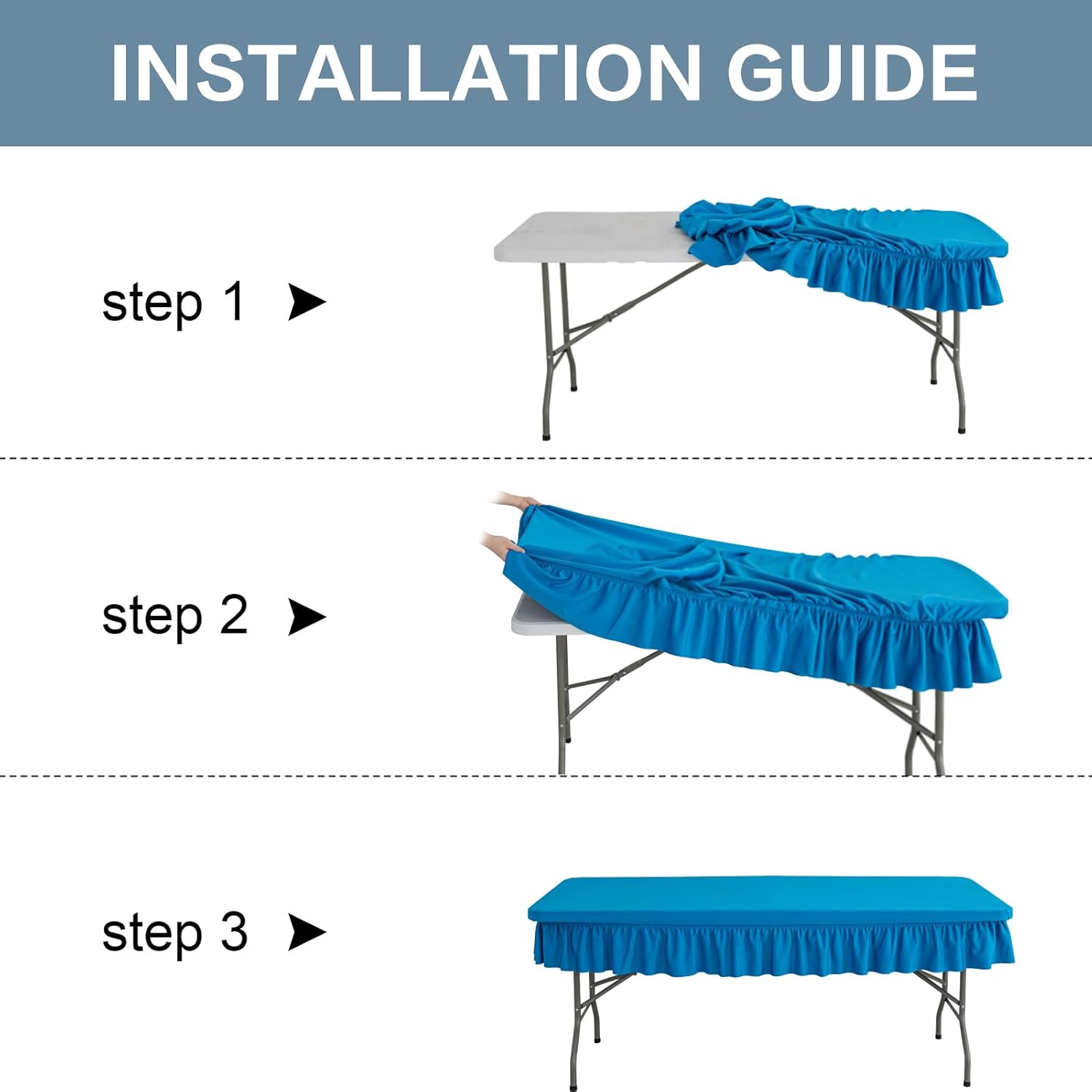 INSTALLATION GUIDE

step 1 ➤

step 2 ➤

step 3 ➤