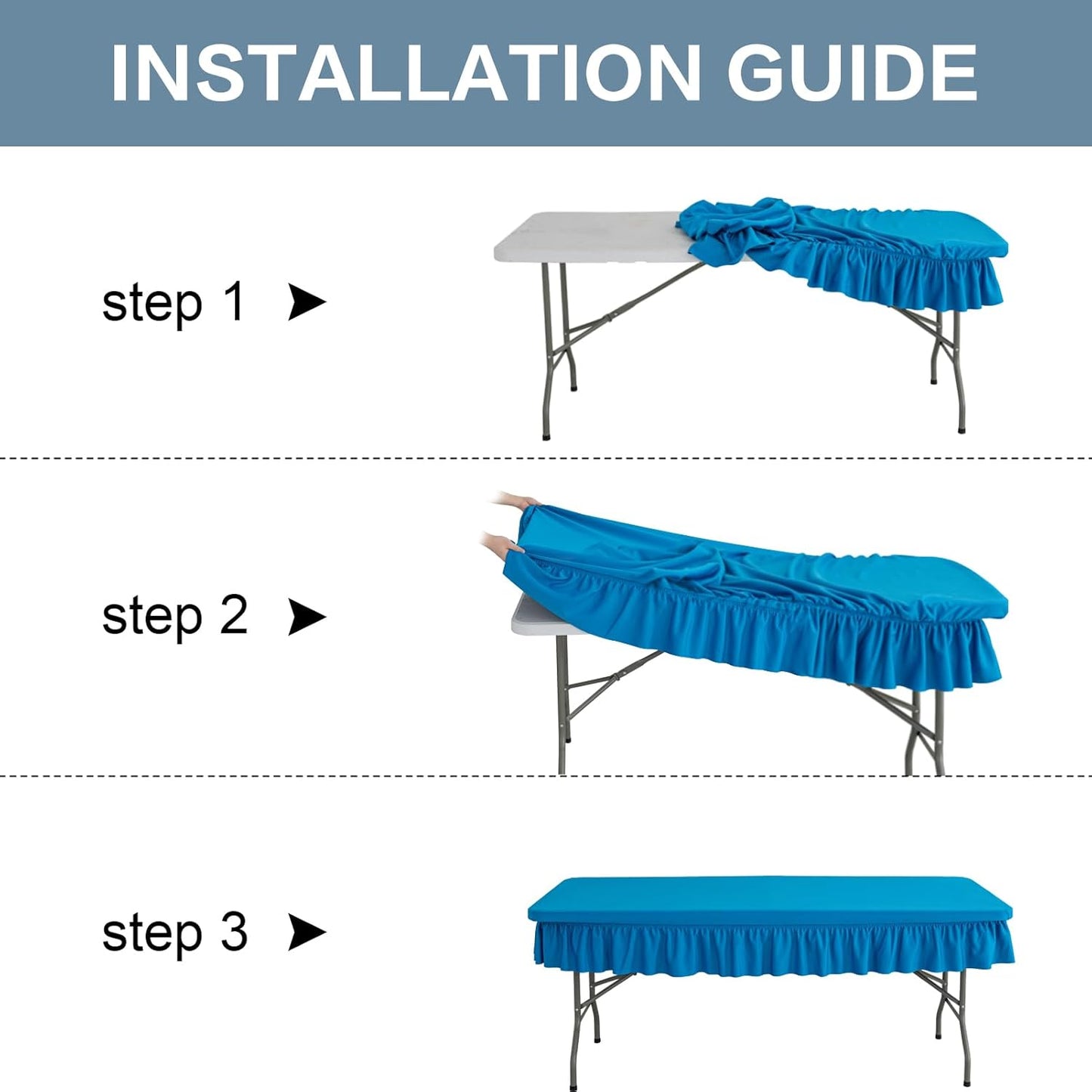 INSTALLATION GUIDE

step 1 ➤

step 2 ➤

step 3 ➤