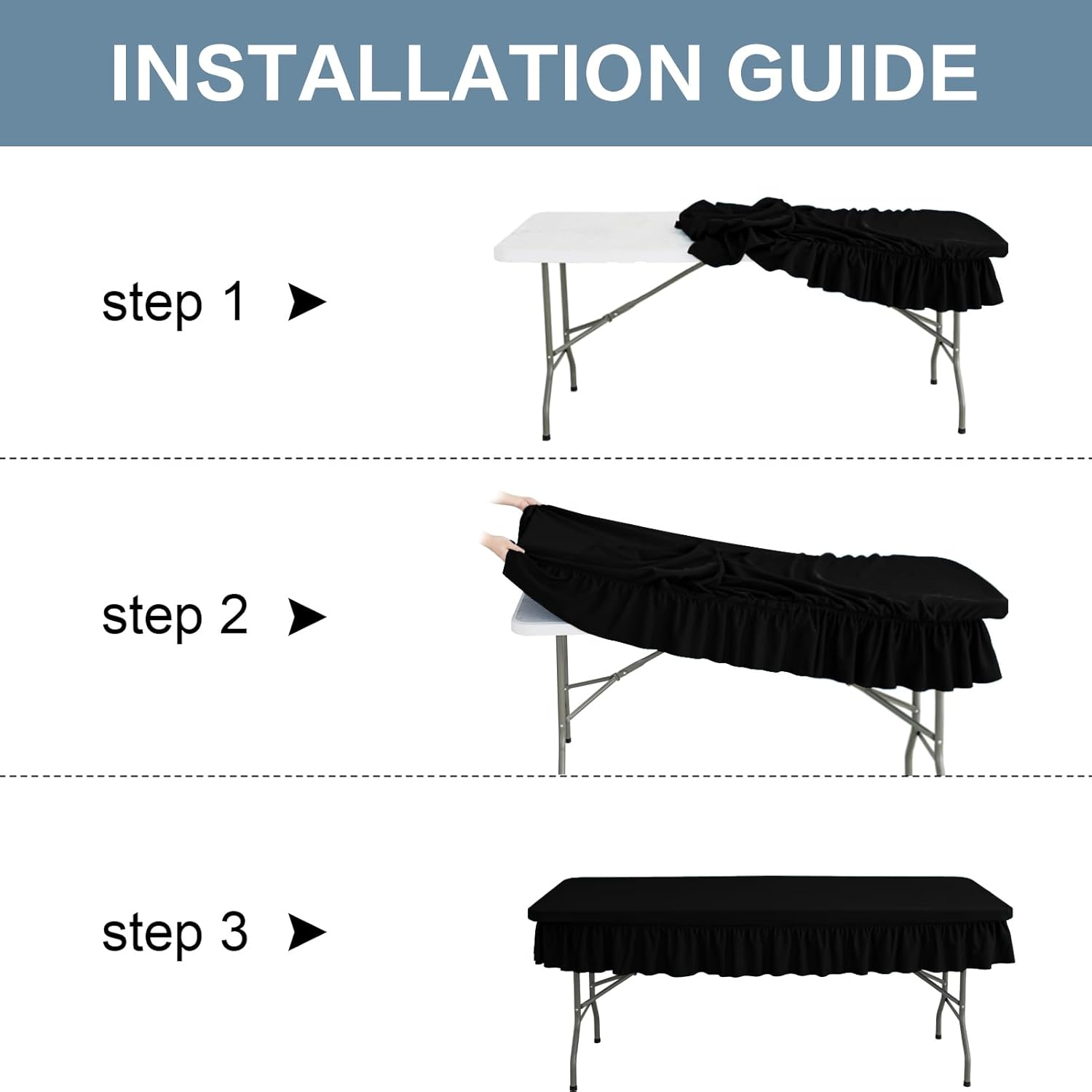 INSTALLATION GUIDE

step 1 ➤

step 2 ➤

step 3 ➤