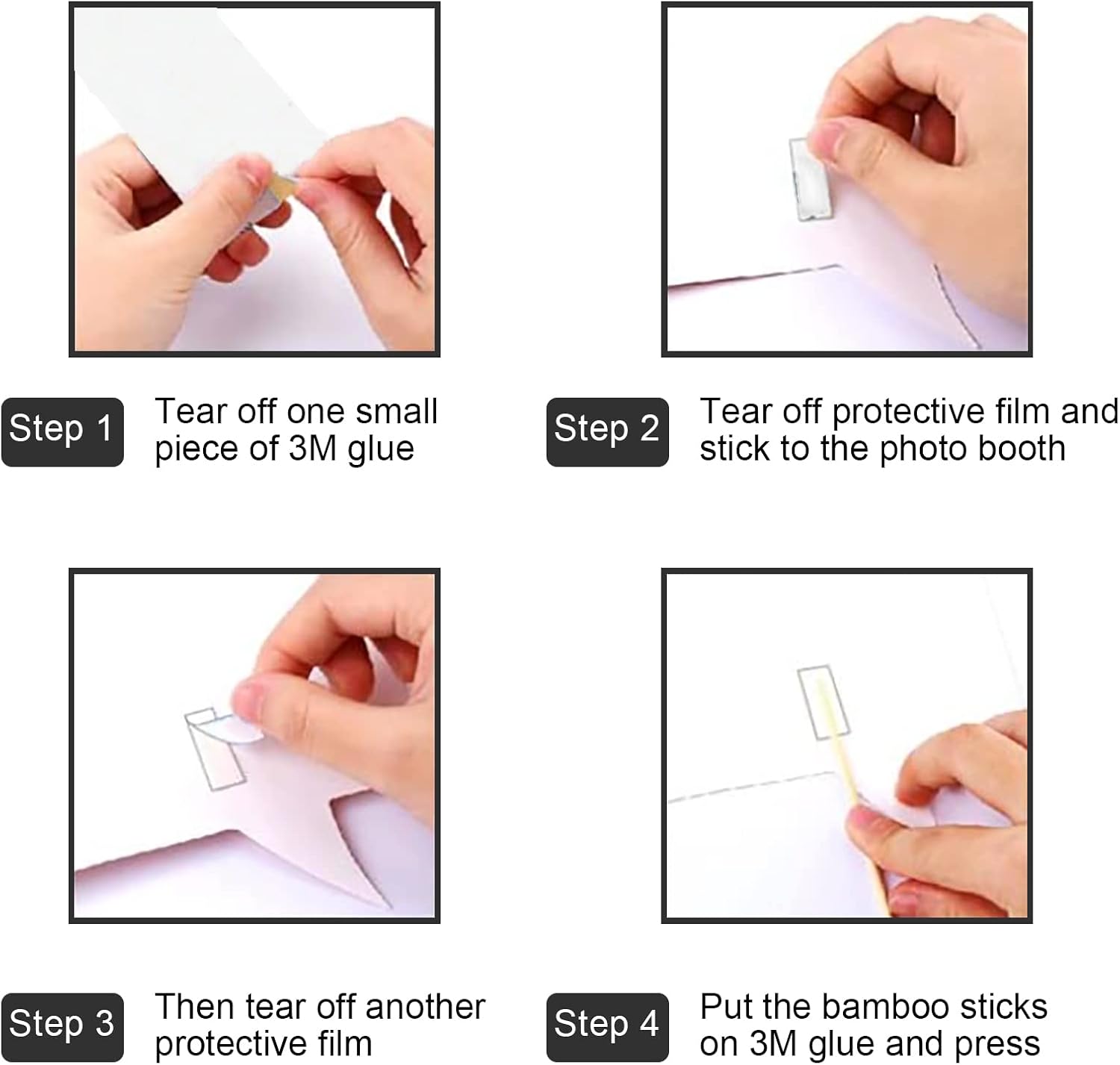 Step 1 Tear off one small piece of 3M glue

Step 2 Tear off protective film and stick to the photo booth

Step 3 Then tear off another protective film

Step 4 Put the bamboo sticks on 3M glue and press