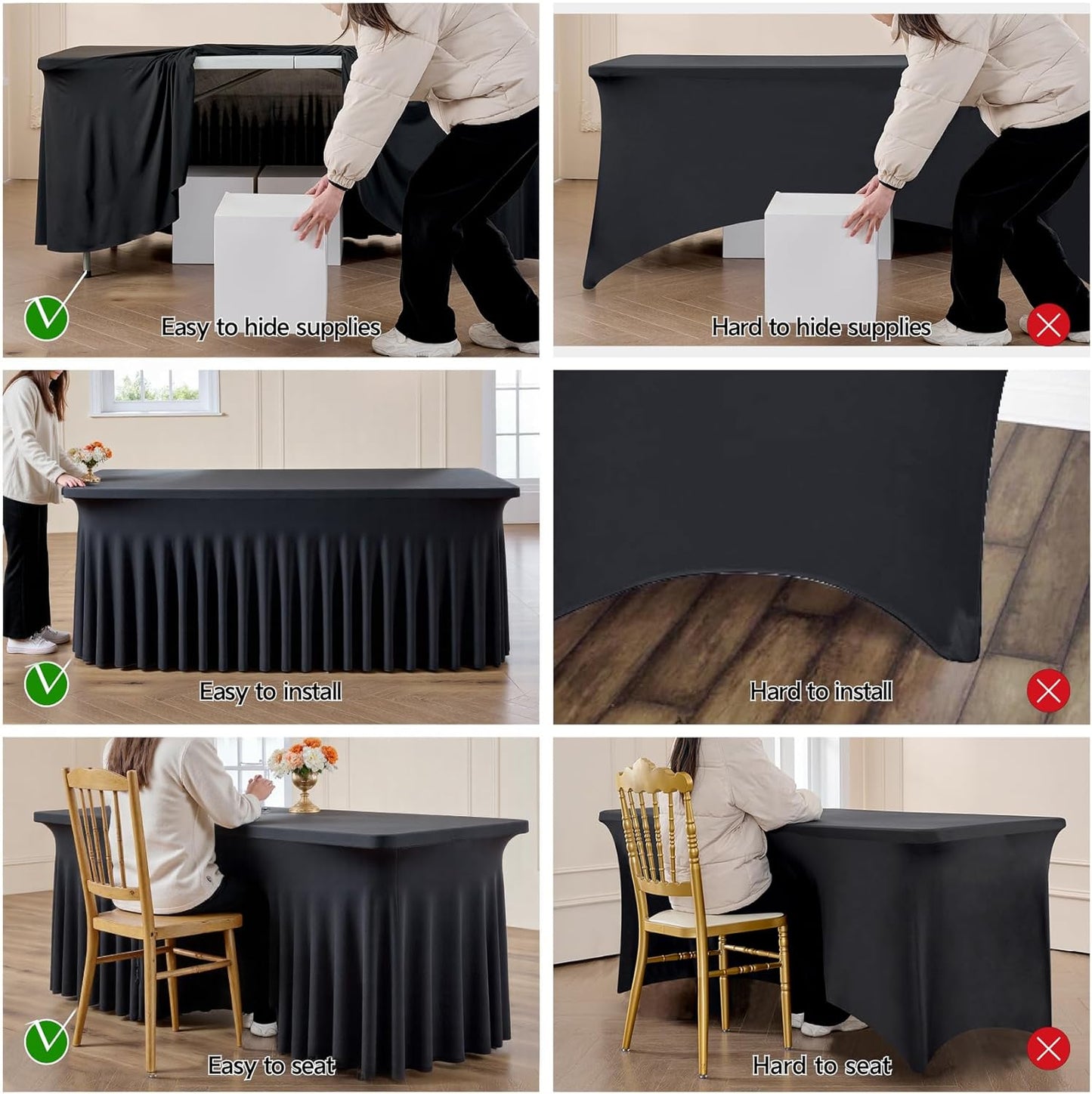 Easy to hide supplies

Hard to hide supplies

Easy to install

Hard to install

Easy to seat

Hard to seat