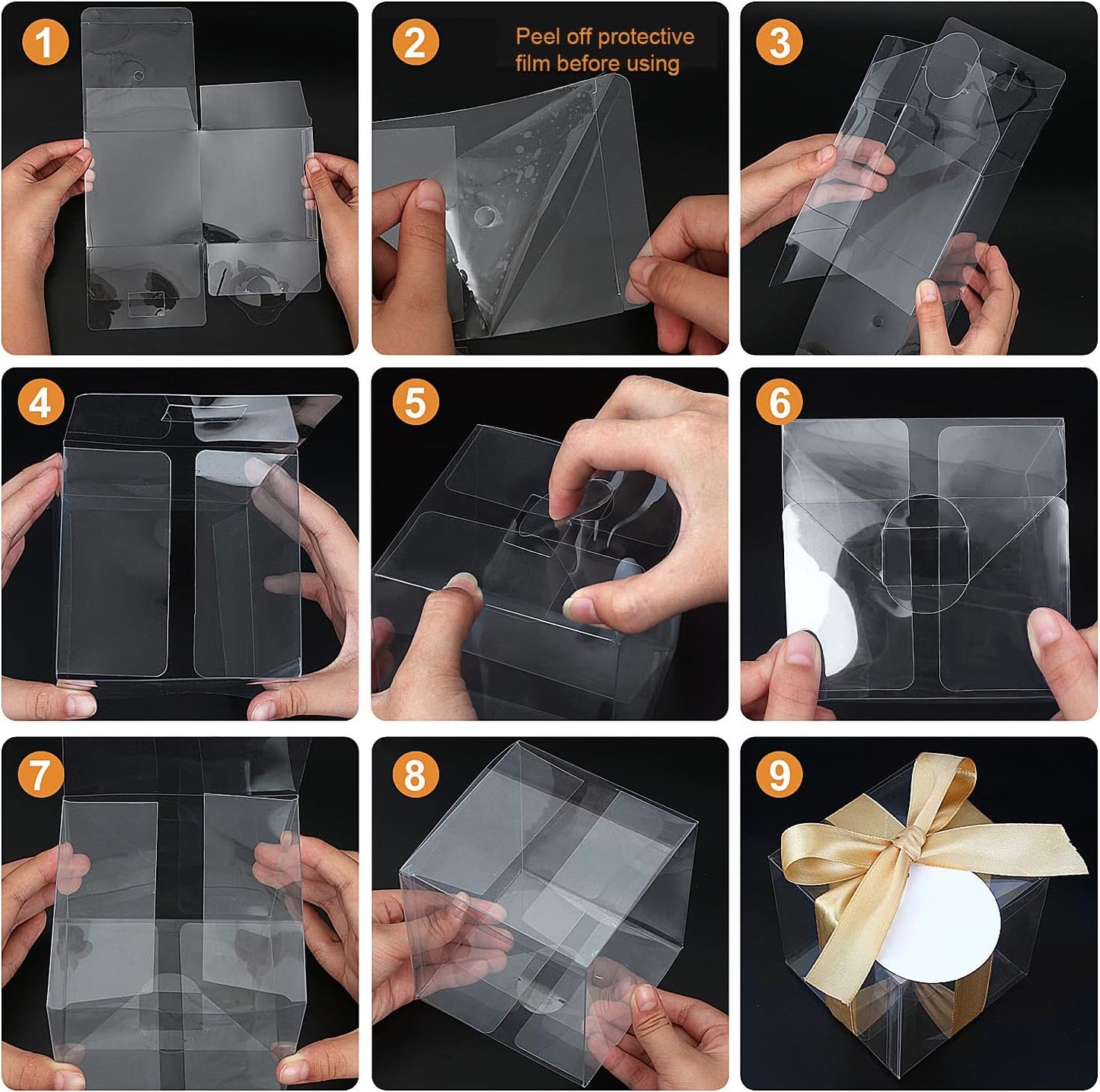 1

2 Peel off protective film before using

3

4

5

6

7

8

9