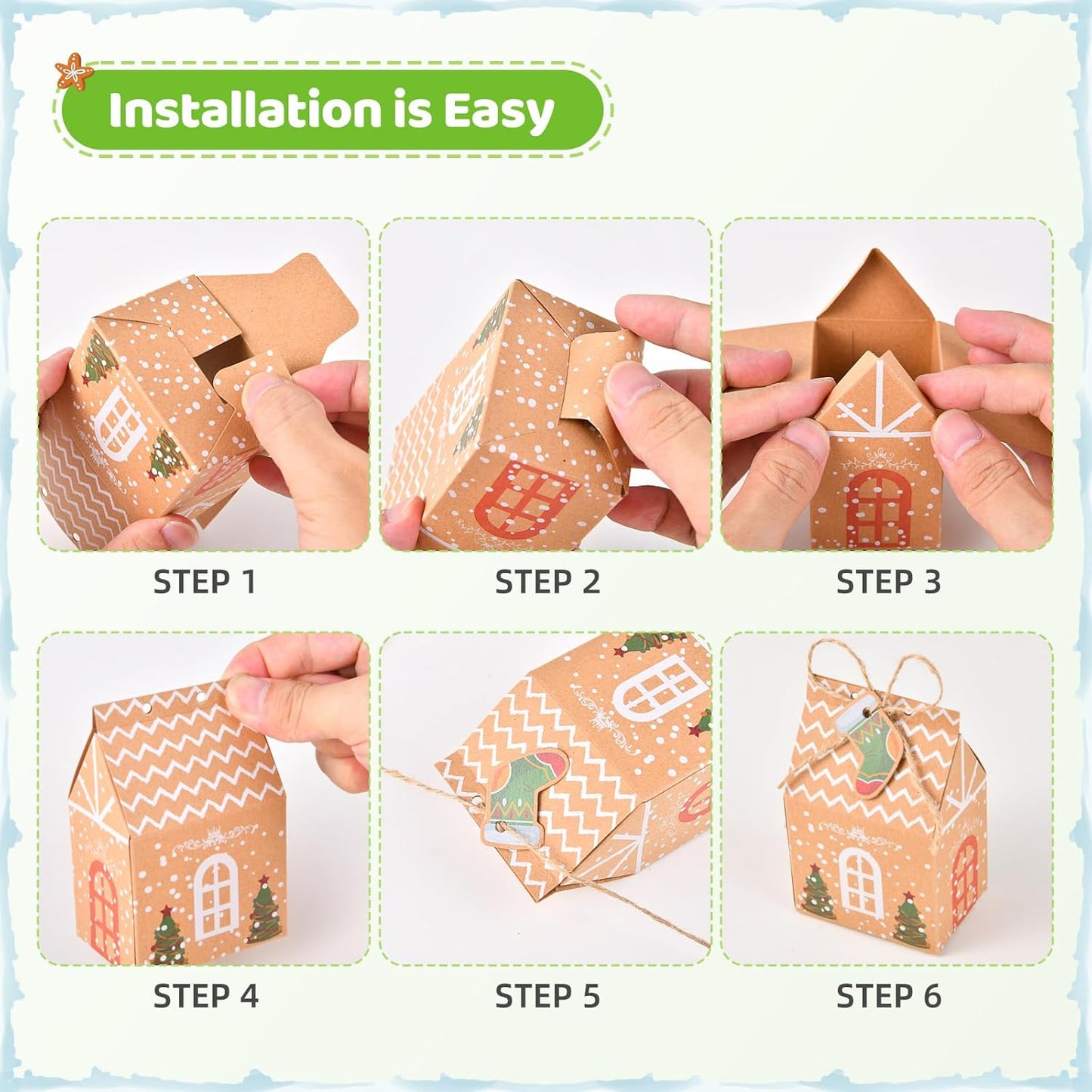 Installation is Easy

STEP 1

STEP 2

STEP 3

STEP 4

STEP 5

STEP 6