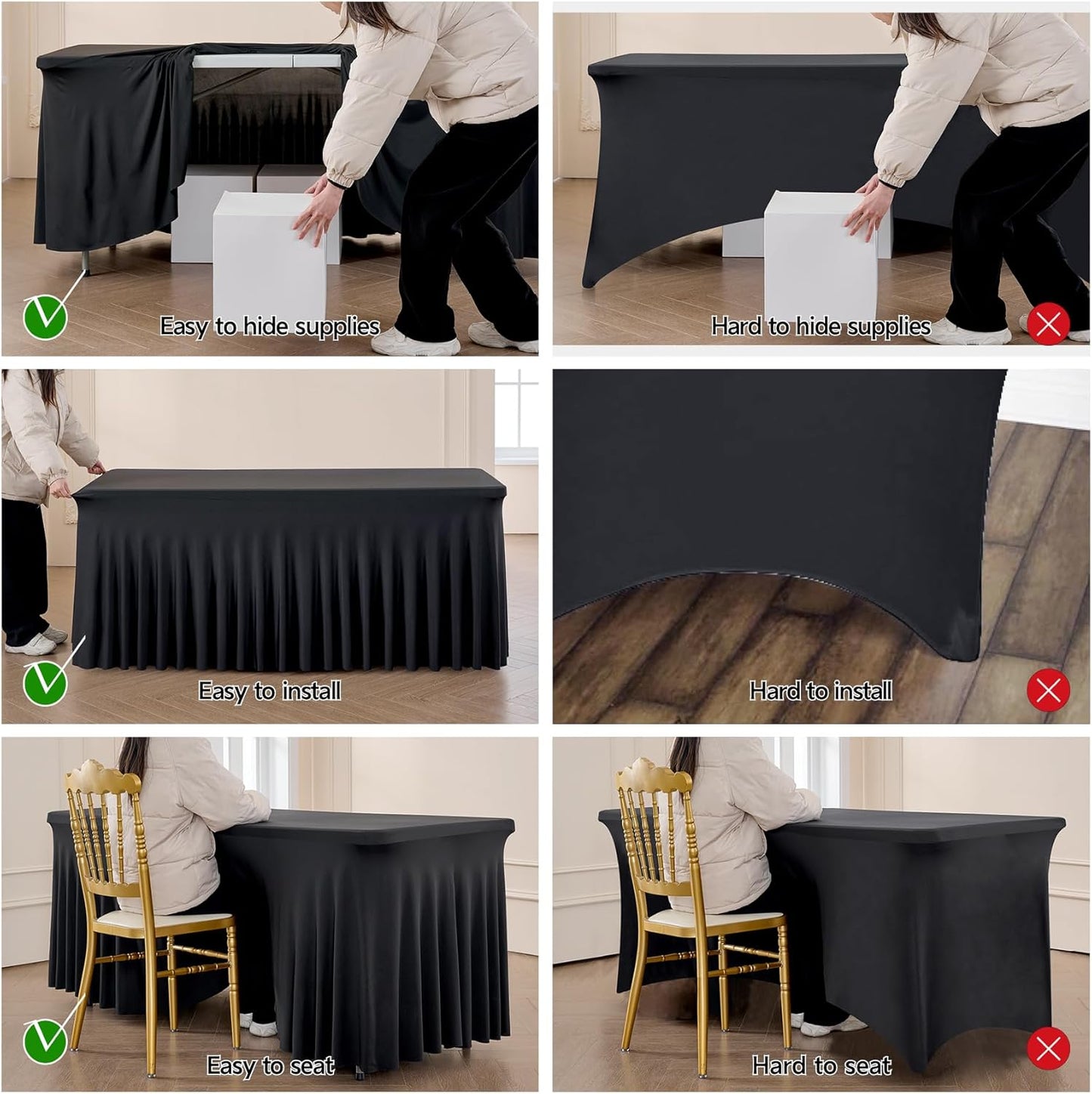 Easy to hide supplies

Hard to hide supplies

Easy to install

Hard to install

Easy to seat

Hard to seat