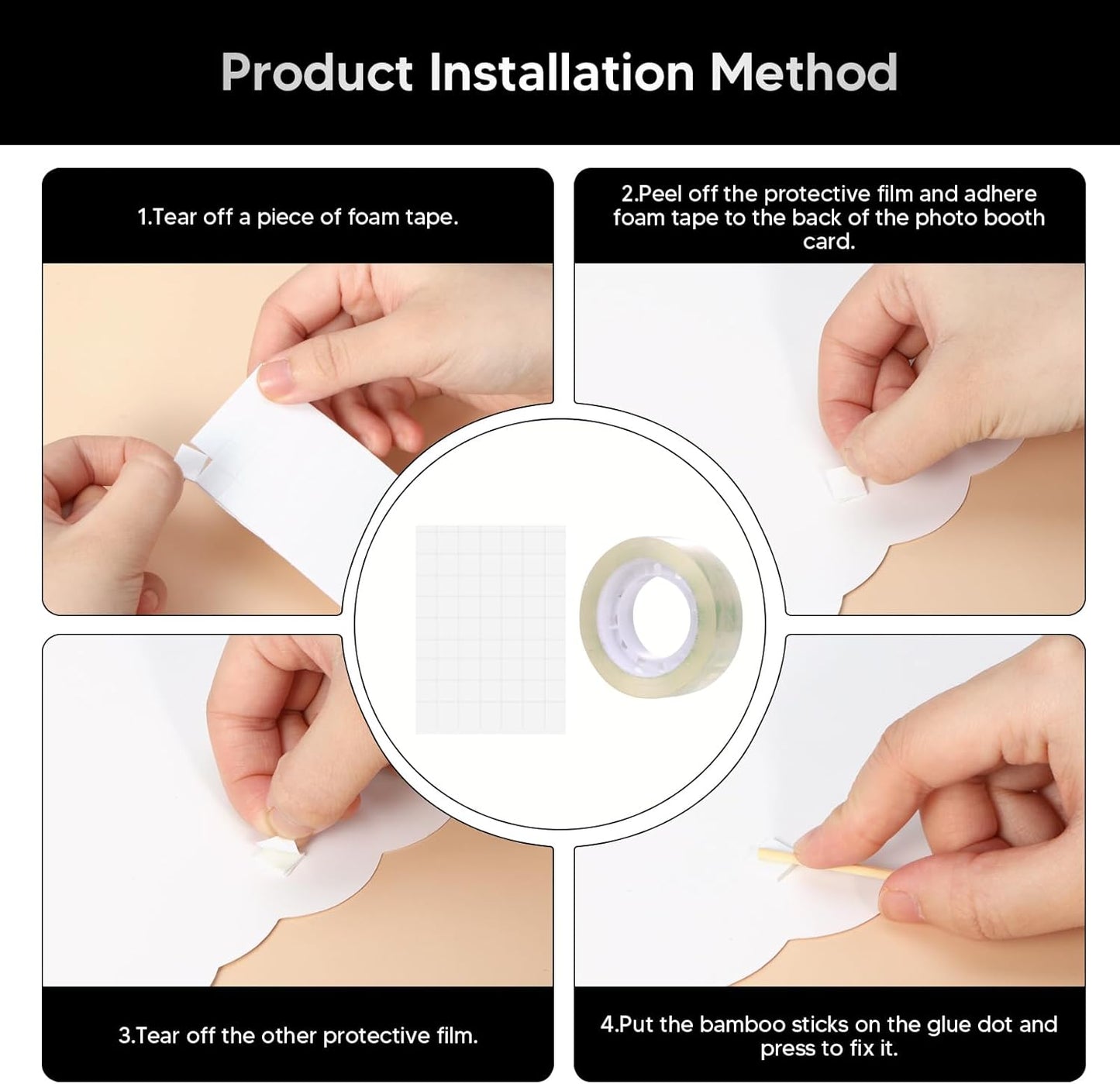 Product Installation Method

1.Tear off a piece of foam tape.

2.Peel off the protective film and adhere foam tape to the back of the photo booth card.

3.Tear off the other protective film.

4.Put the bamboo sticks on the glue dot and press to fix it.