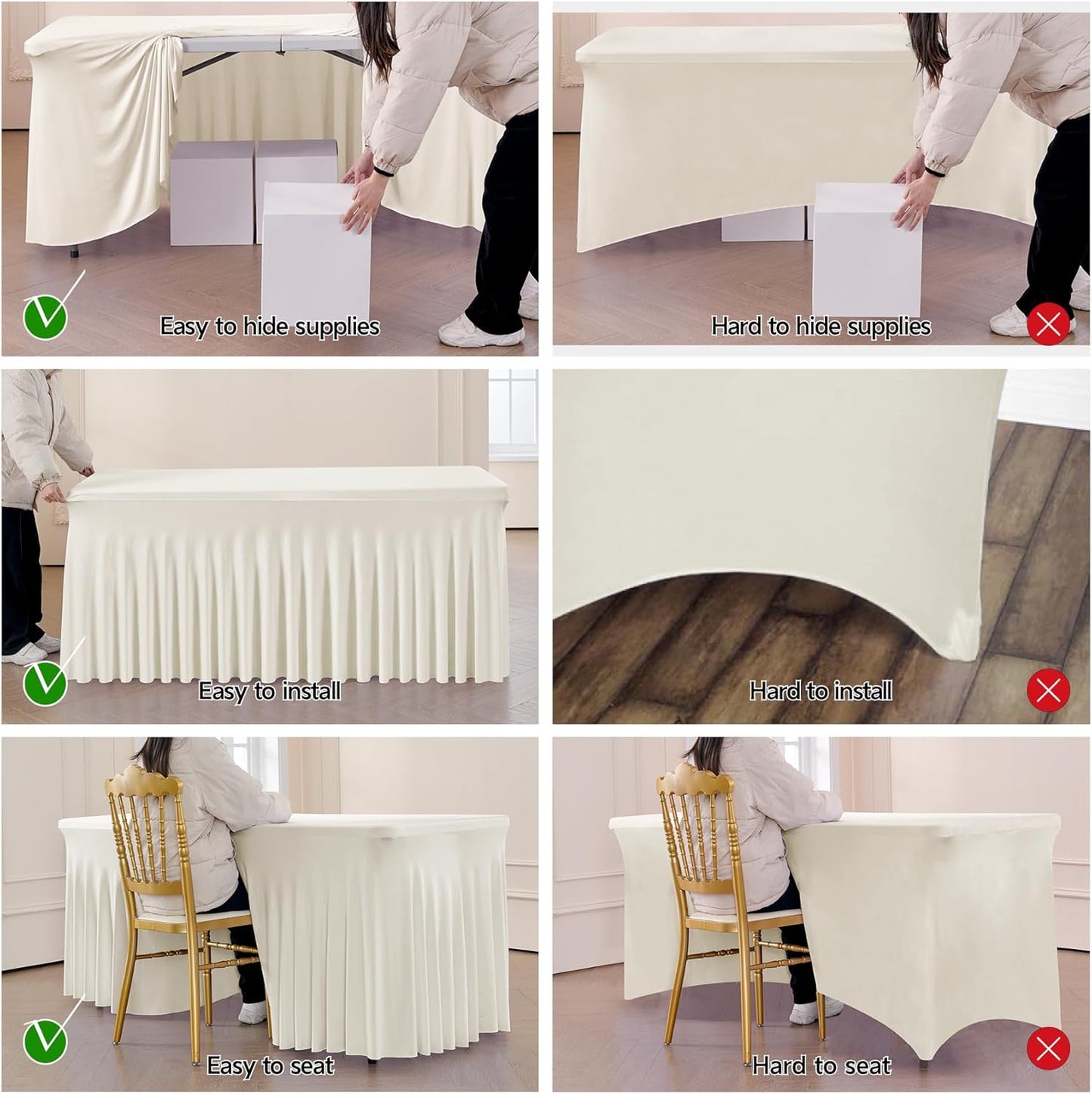 Easy to hide supplies

Hard to hide supplies

Easy to install

Hard to install

Easy to seat

Hard to seat