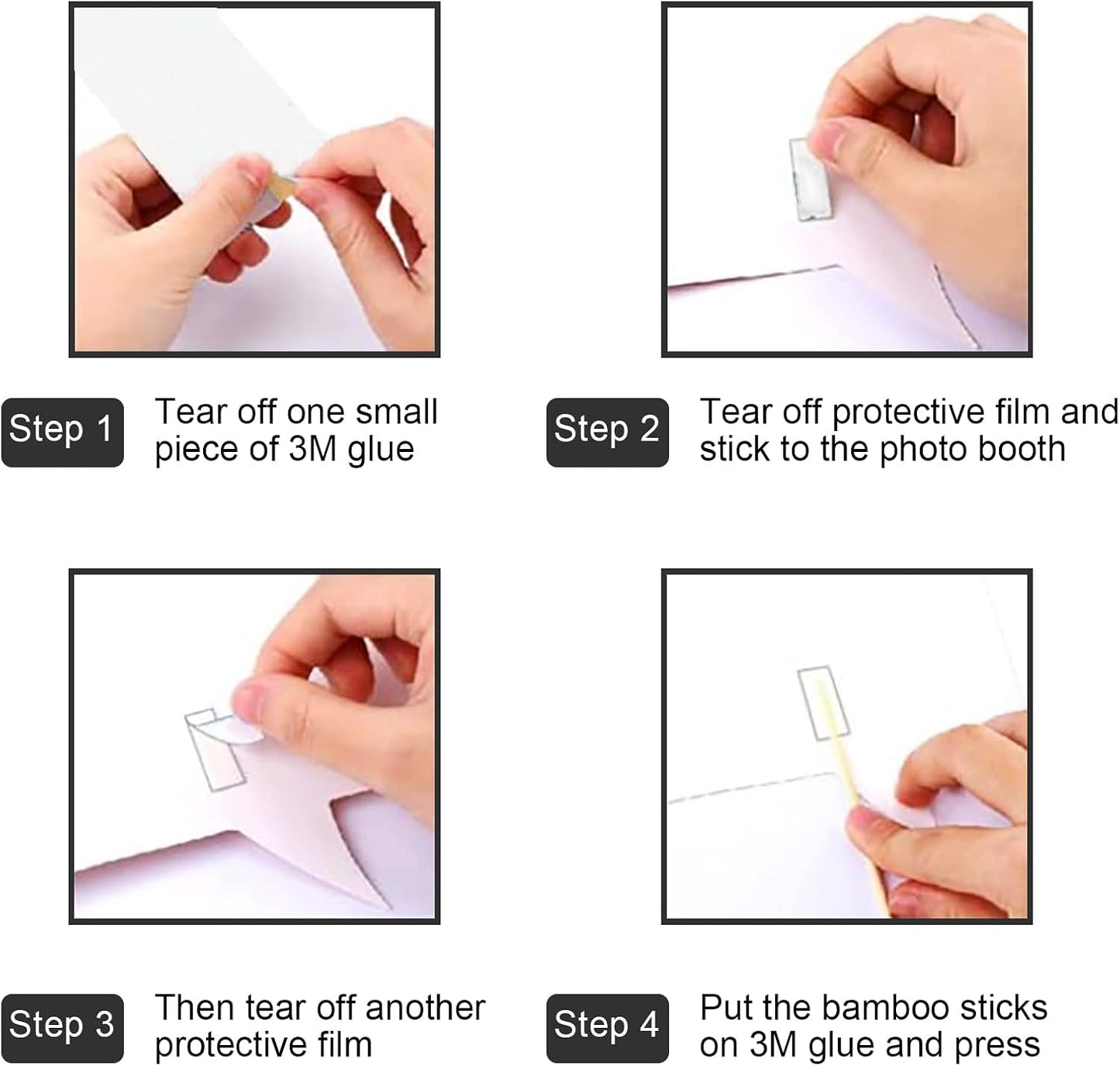 Step 1
Tear off one small piece of 3M glue

Step 2
Tear off protective film and stick to the photo booth

Step 3
Then tear off another protective film

Step 4
Put the bamboo sticks on 3M glue and press